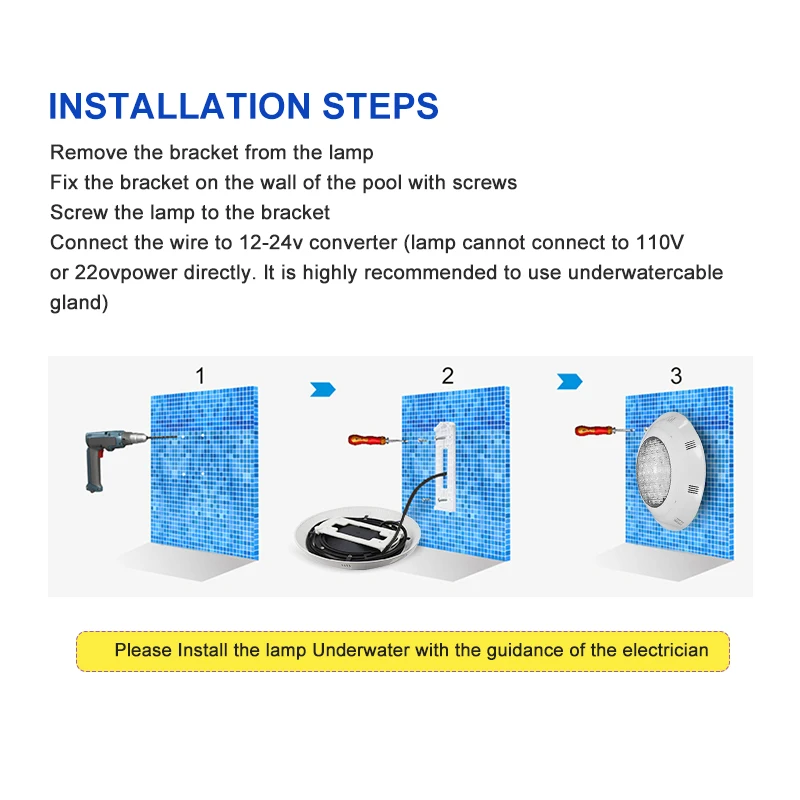 INSTALLATION STEPS

Remove the bracket from the lamp
Fix the bracket on the wall of the pool with screws
Screw the lamp to the bracket
Connect the wire to 12-24v converter (lamp cannot connect to 110V or 22ovpower directly. It is highly recommended to use underwatercable gland)

1

2

3

Please Install the lamp Underwater with the guidance of the electrician