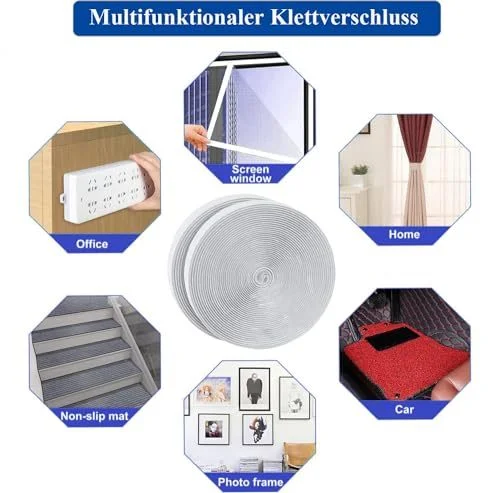 Multifunktionaler Klettverschluss

Screen window

Office

Home

Non-slip mat

Car

Photo frame