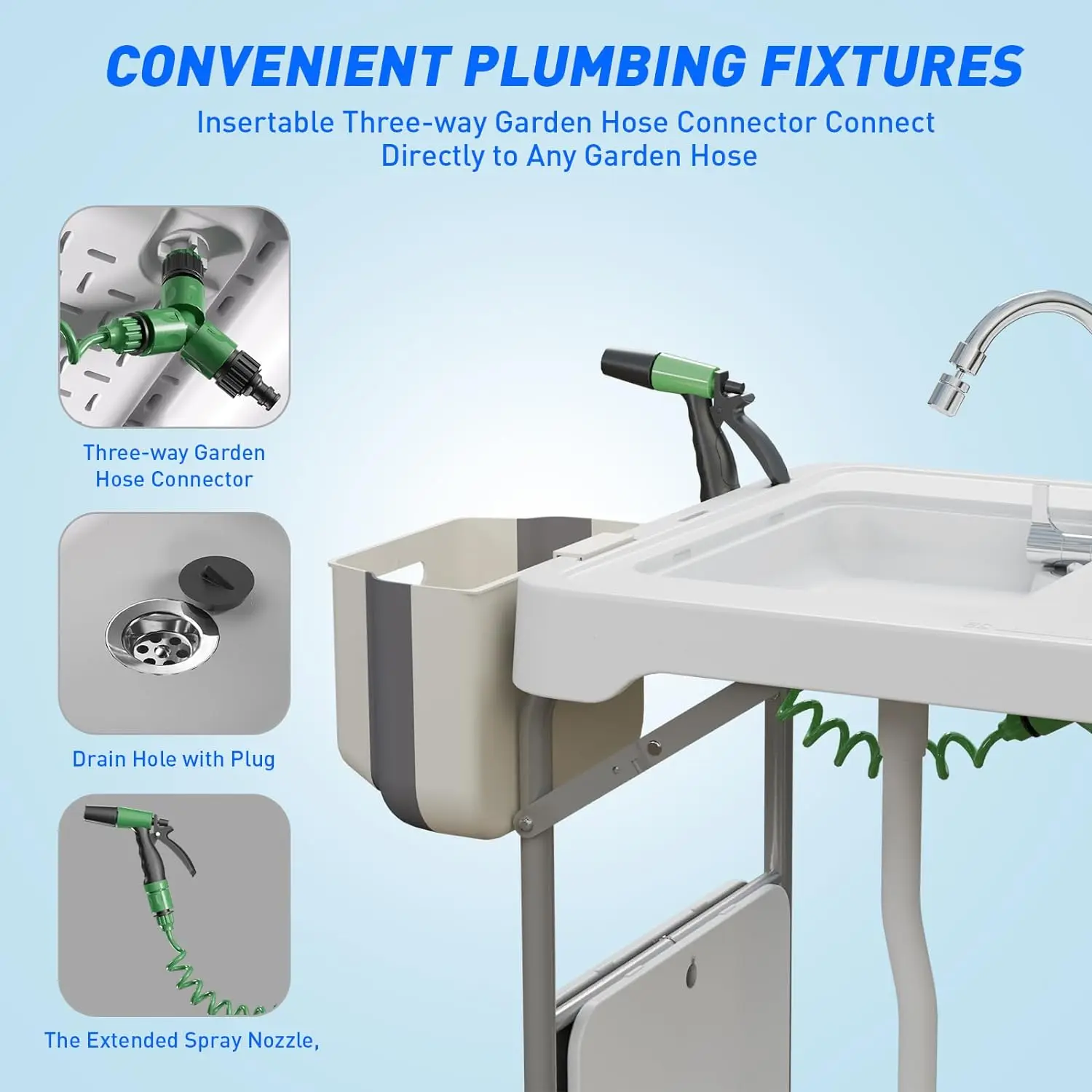 CONVENIENT PLUMBING FIXTURES

Insertable Three-way Garden Hose Connector Connect Directly to Any Garden Hose

Three-way Garden Hose Connector

Drain Hole with Plug

The Extended Spray Nozzle,