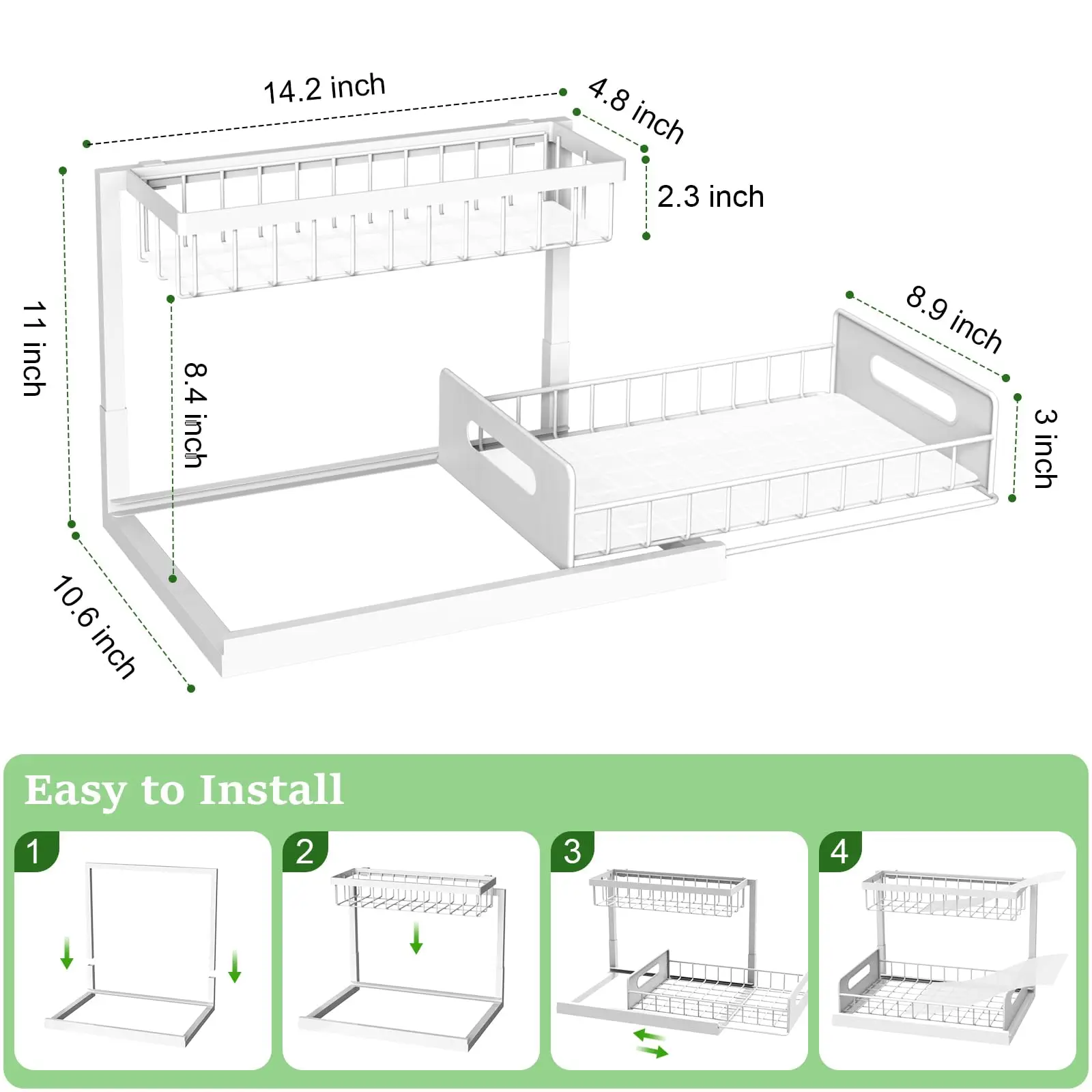 14.2 inch
4.8 inch
2.3 inch
11 inch
8.4 inch
8.9 inch
3 inch
10.6 inch

Easy to Install

1
2
3
4