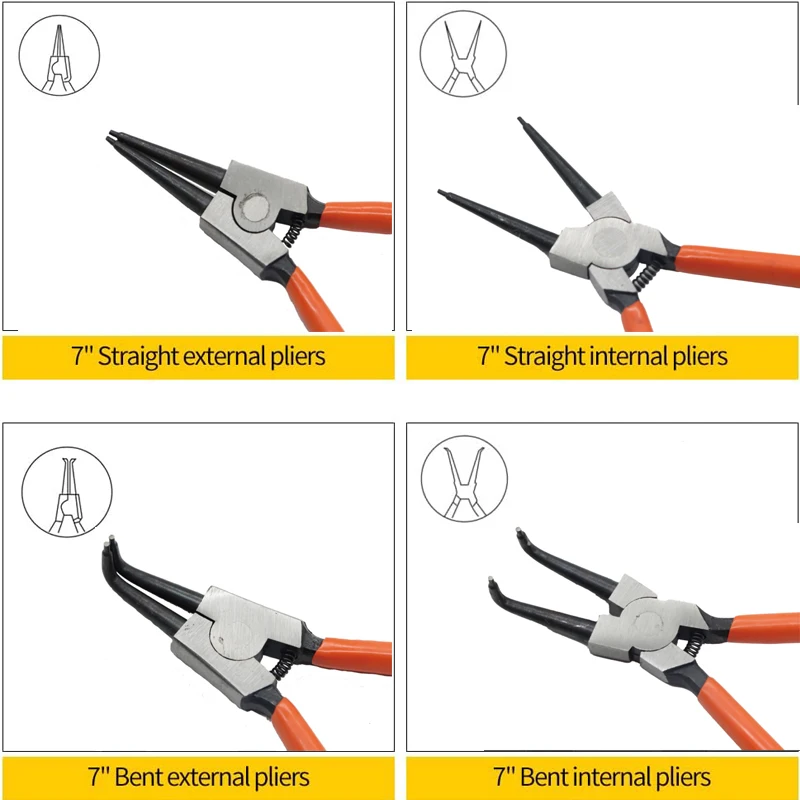 7'' Straight external pliers

7'' Straight internal pliers

7'' Bent external pliers

7'' Bent internal pliers