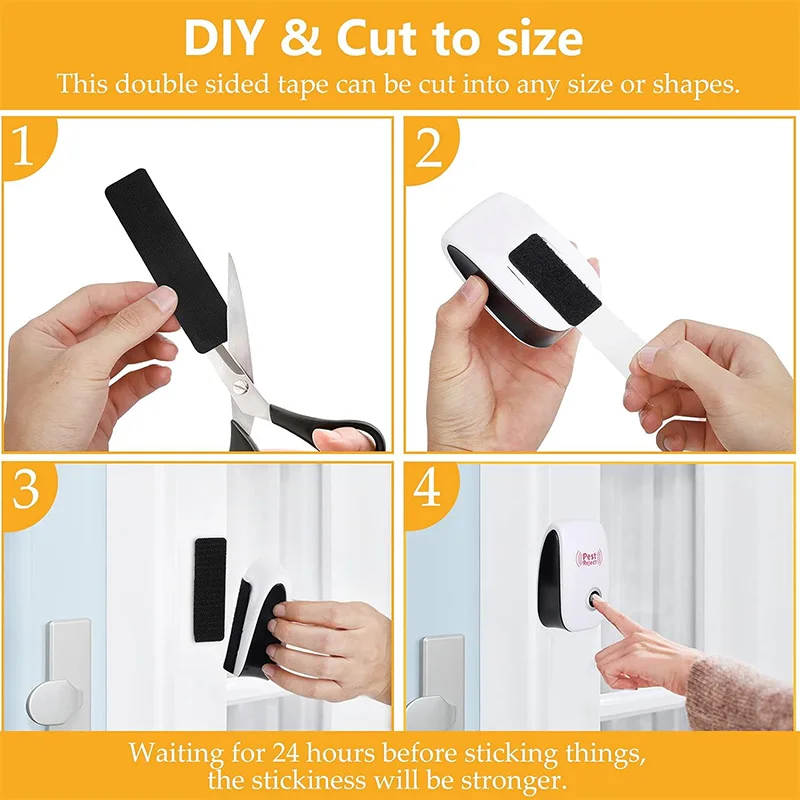 DIY & Cut to size

This double sided tape can be cut into any size or shapes.

1

2

3

4

Pest Reject

Waiting for 24 hours before sticking things, the stickiness will be stronger.