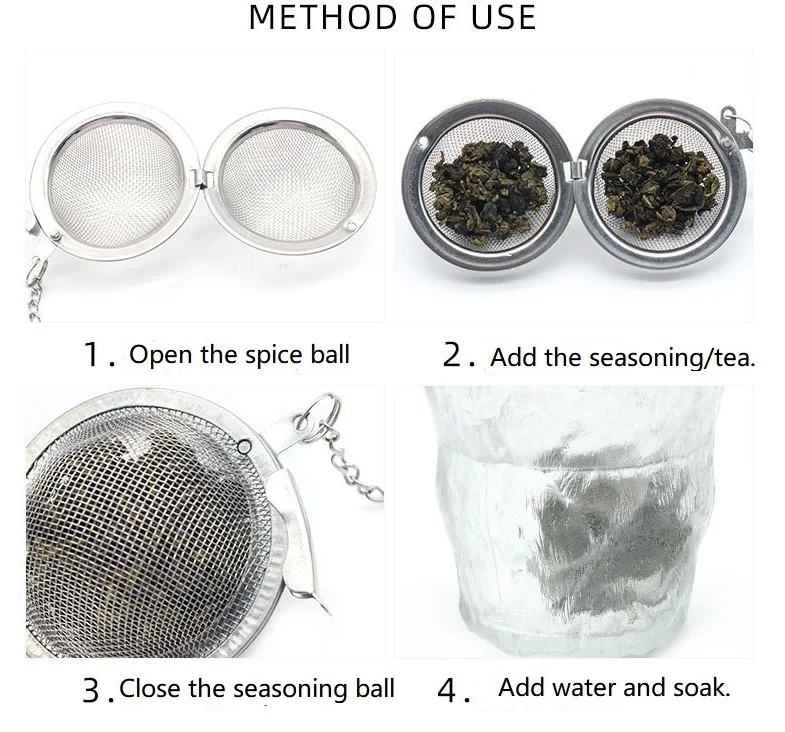 METHOD OF USE

1. Open the spice ball

2. Add the seasoning/tea.

3. Close the seasoning ball

4. Add water and soak.