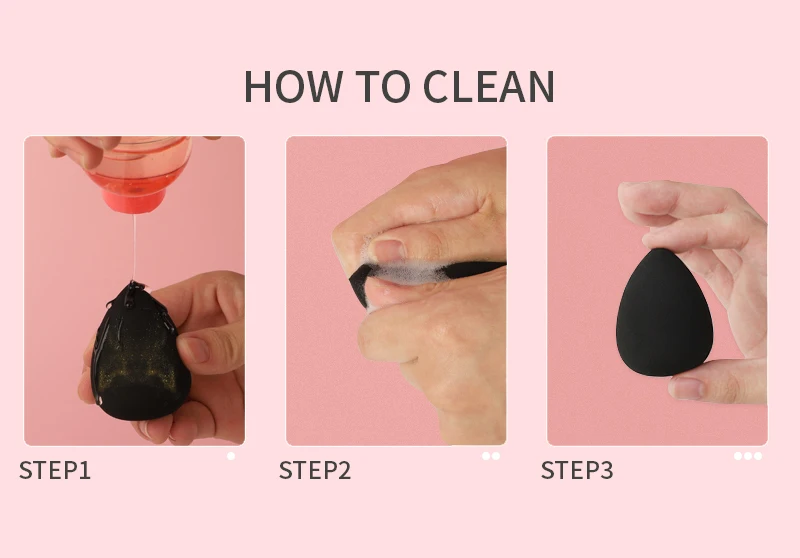 HOW TO CLEAN

STEP1

STEP2

STEP3