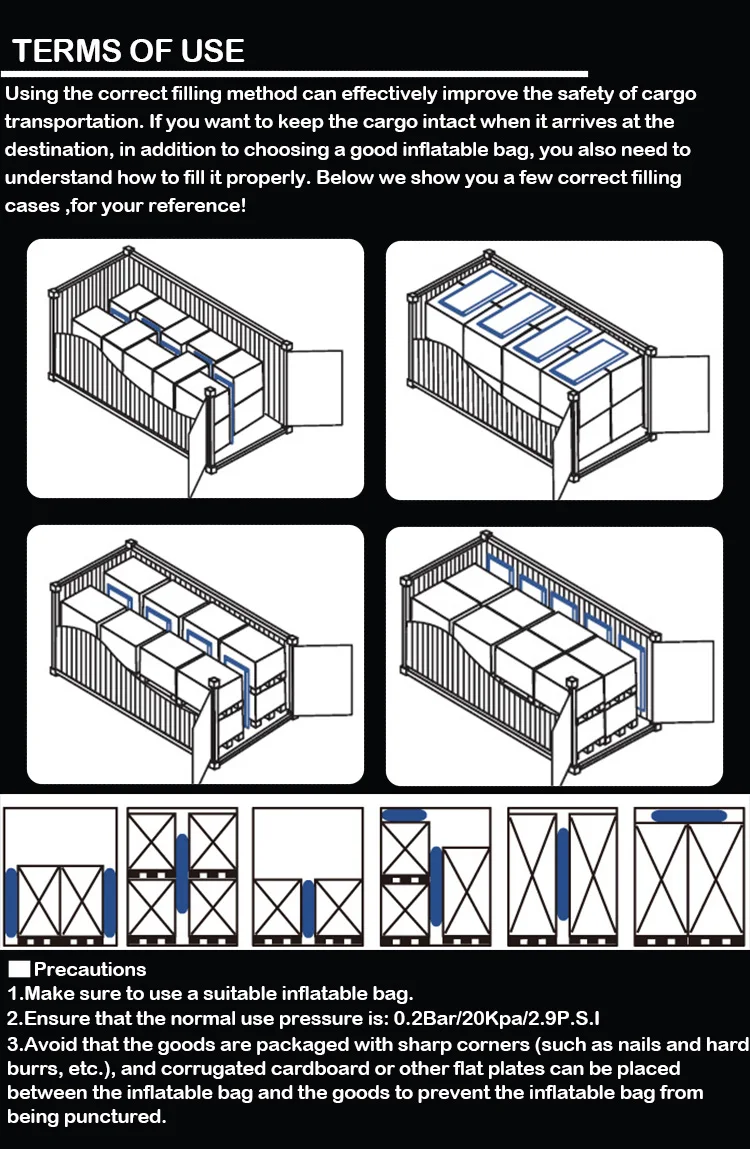 TERMS OF USE

Using the correct filling method can effectively improve the safety of cargo transportation. If you want to keep the cargo intact when it arrives at the destination, in addition to choosing a good inflatable bag, you also need to understand how to fill it properly. Below we show you a few correct filling cases ,for your reference!

Precautions
1.Make sure to use a suitable inflatable bag.
2.Ensure that the normal use pressure is: 0.2Bar/20Kpa/2.9P.S.I
3.Avoid that the goods are packaged with sharp corners (such as nails and hard burrs, etc.), and corrugated cardboard or other flat plates can be placed between the inflatable bag and the goods to prevent the inflatable bag from being punctured.