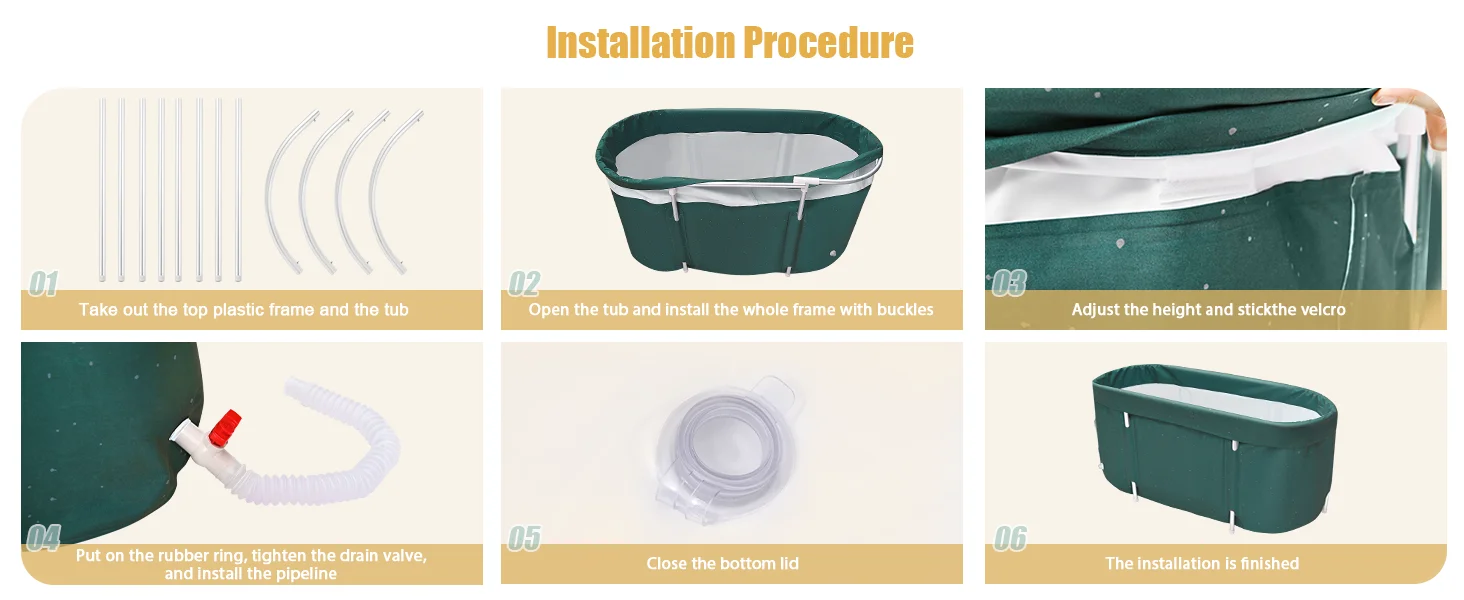 Installation Procedure

01
Take out the top plastic frame and the tub

02
Open the tub and install the whole frame with buckles

03
Adjust the height and stickthe velcro

04
Put on the rubber ring, tighten the drain valve, and install the pipeline

05
Close the bottom lid

06
The installation is finished