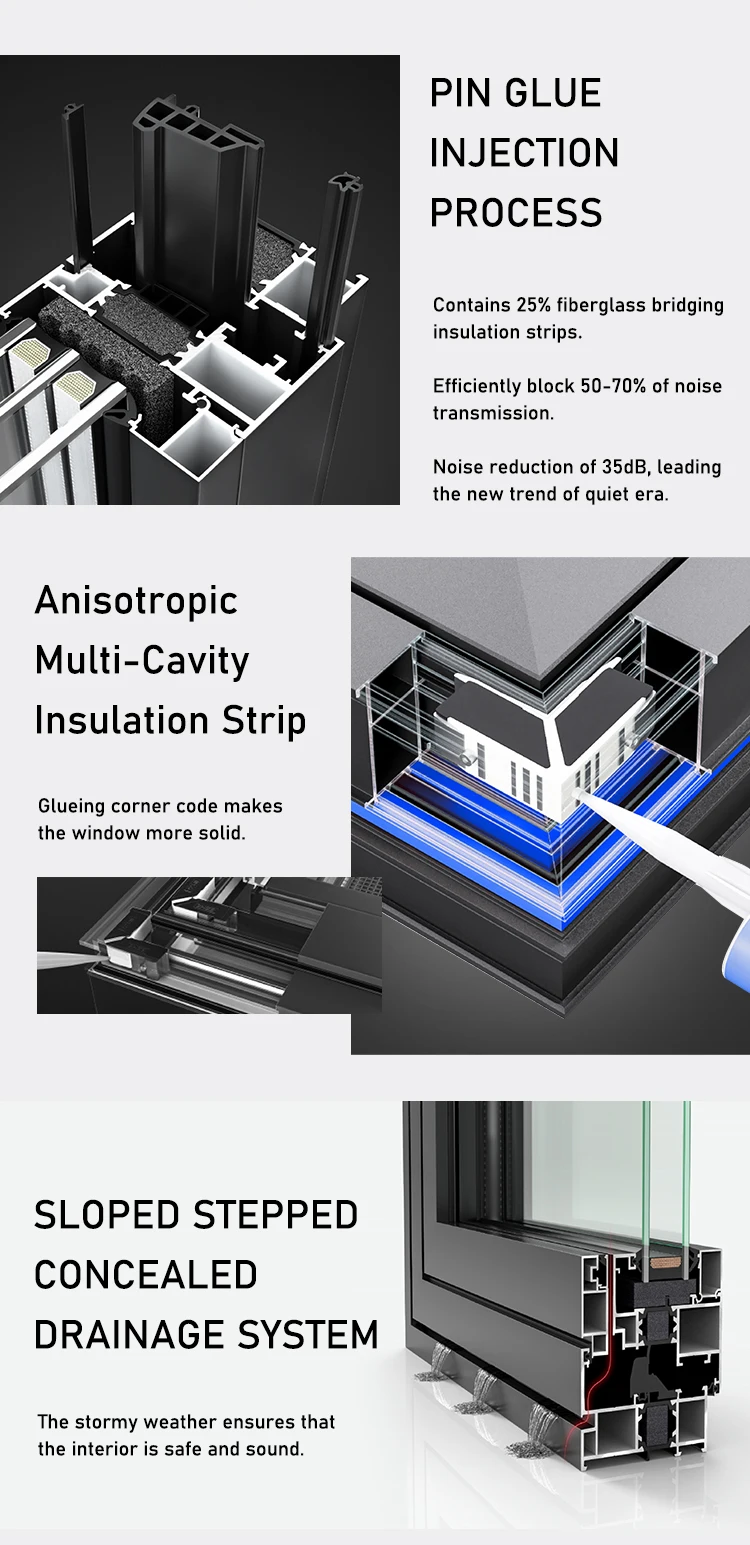 PIN GLUE INJECTION PROCESS

Contains 25% fiberglass bridging insulation strips.

Efficiently block 50-70% of noise transmission.

Noise reduction of 35dB, leading the new trend of quiet era.

Anisotropic Multi-Cavity Insulation Strip

Glueing corner code makes the window more solid.

SLOPED STEPPED CONCEALED DRAINAGE SYSTEM

The stormy weather ensures that the interior is safe and sound.