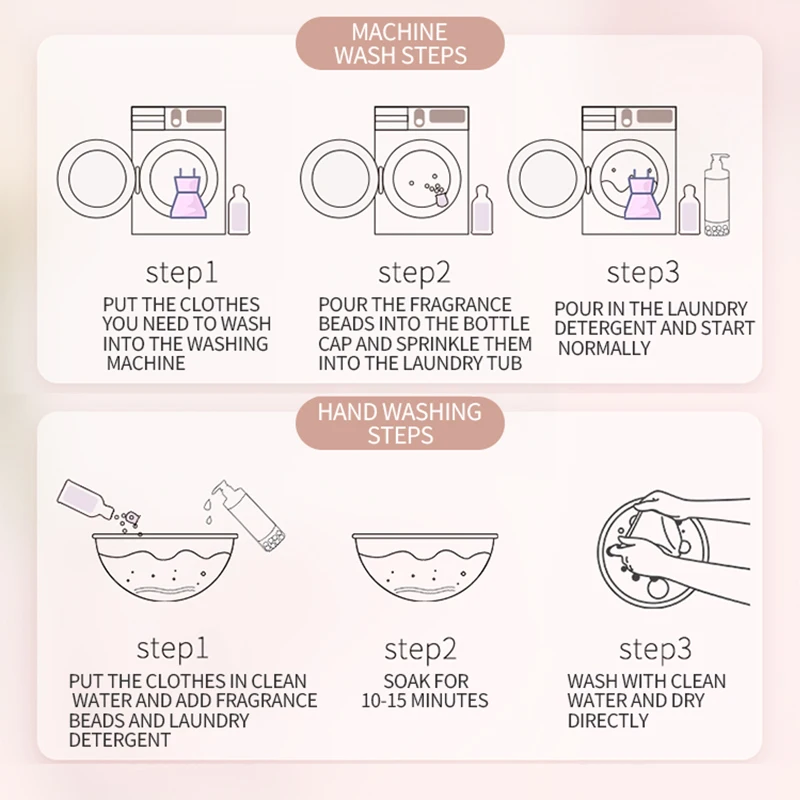 MACHINE WASH STEPS

step1
PUT THE CLOTHES YOU NEED TO WASH INTO THE WASHING MACHINE

step2
POUR THE FRAGRANCE BEADS INTO THE BOTTLE CAP AND SPRINKLE THEM INTO THE LAUNDRY TUB

step3
POUR IN THE LAUNDRY DETERGENT AND START NORMALLY

HAND WASHING STEPS

step1
PUT THE CLOTHES IN CLEAN WATER AND ADD FRAGRANCE BEADS AND LAUNDRY DETERGENT

step2
SOAK FOR 10-15 MINUTES

step3
WASH WITH CLEAN WATER AND DRY DIRECTLY