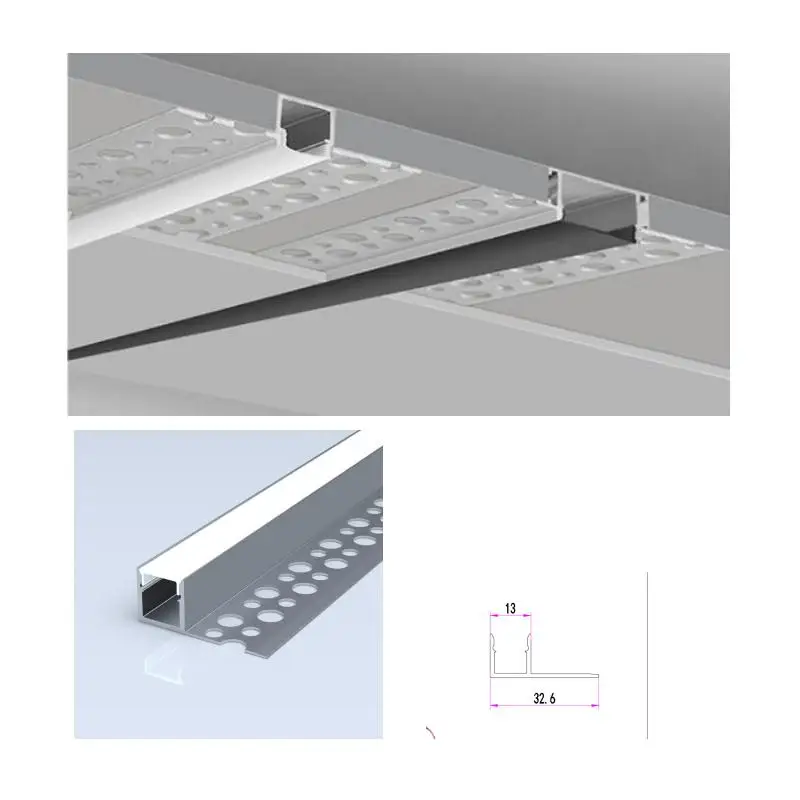 13

32.6