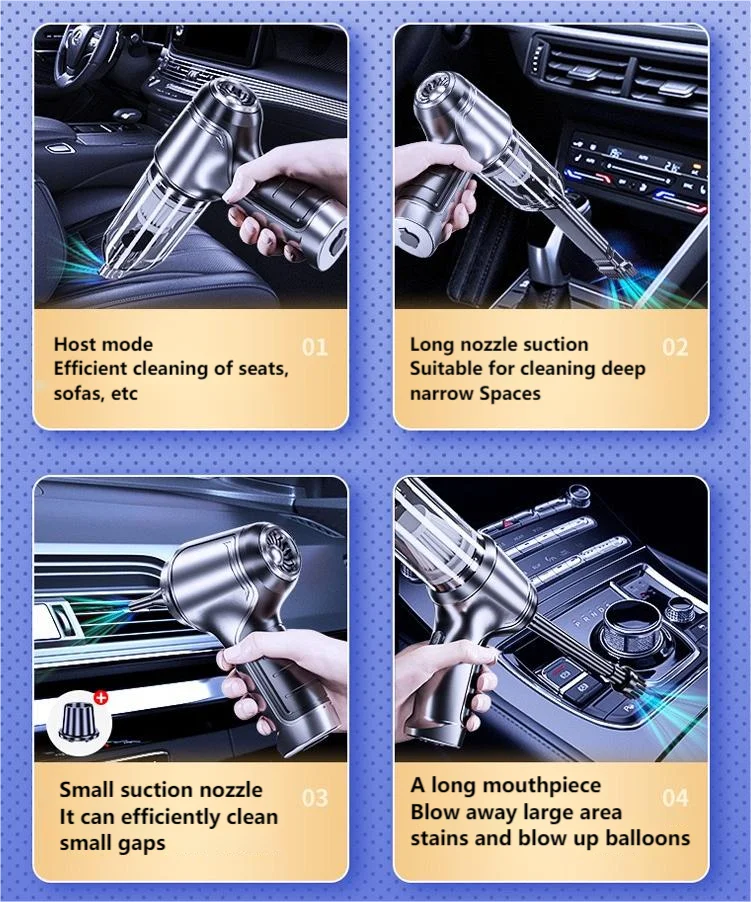 Host mode
Efficient cleaning of seats, sofas, etc

01

Long nozzle suction
Suitable for cleaning deep narrow Spaces

02

Small suction nozzle
It can efficiently clean small gaps

03

A long mouthpiece
Blow away large area stains and blow up balloons

04