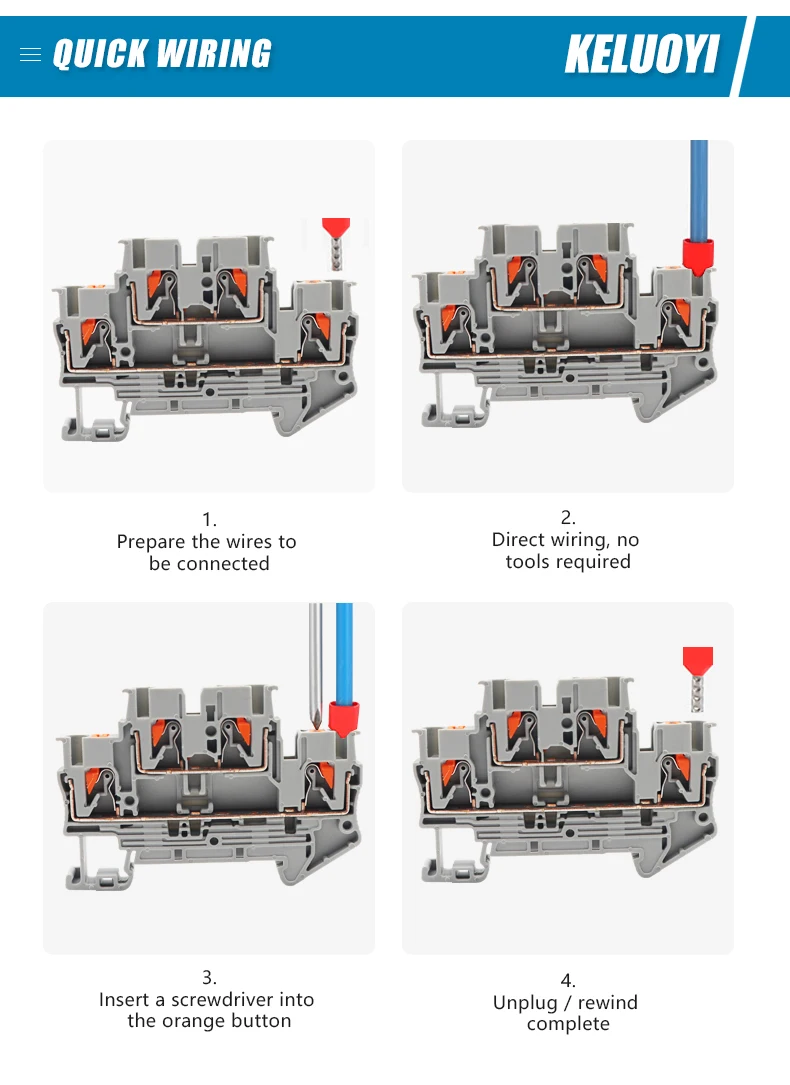 QUICK WIRING

KELUOYI

1.
Prepare the wires to be connected

2.
Direct wiring, no tools required

3.
Insert a screwdriver into the orange button

4.
Unplug / rewind complete