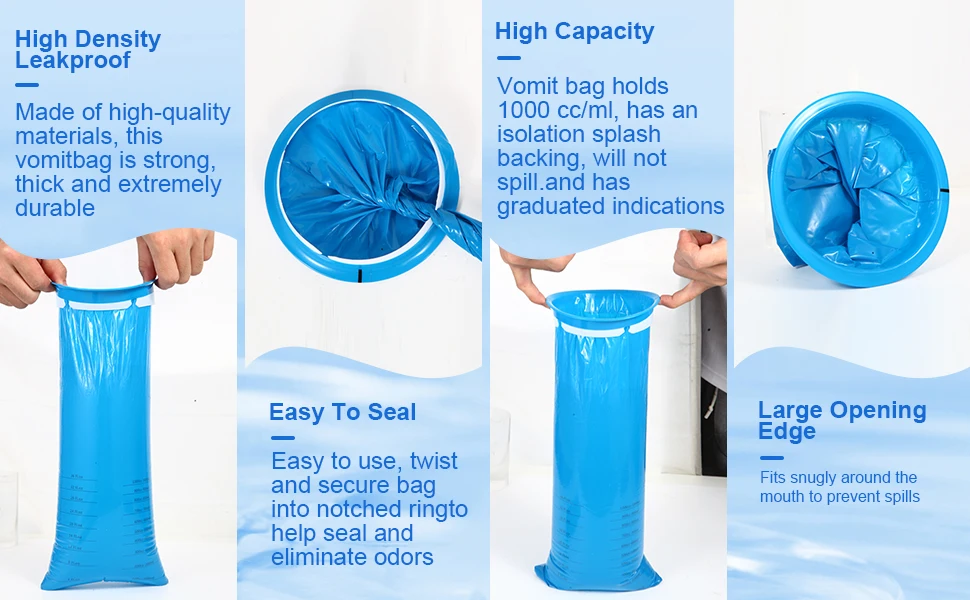 High Density Leakproof

Made of high-quality materials, this vomitbag is strong, thick and extremely durable

Easy To Seal

Easy to use, twist and secure bag into notched ringto help seal and eliminate odors

High Capacity

Vomit bag holds 1000 cc/ml, has an isolation splash backing, will not spill.and has graduated indications

Large Opening Edge

Fits snugly around the mouth to prevent spills