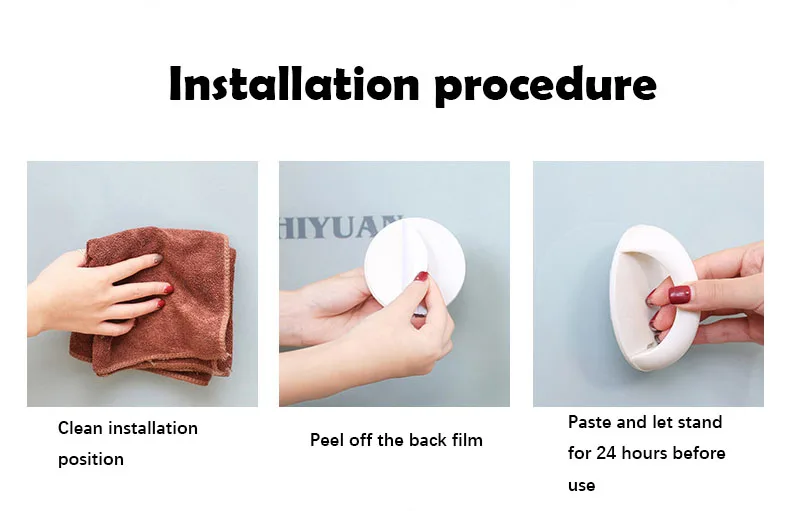 Installation procedure

HIYUAN

Clean installation position

Peel off the back film

Paste and let stand for 24 hours before use