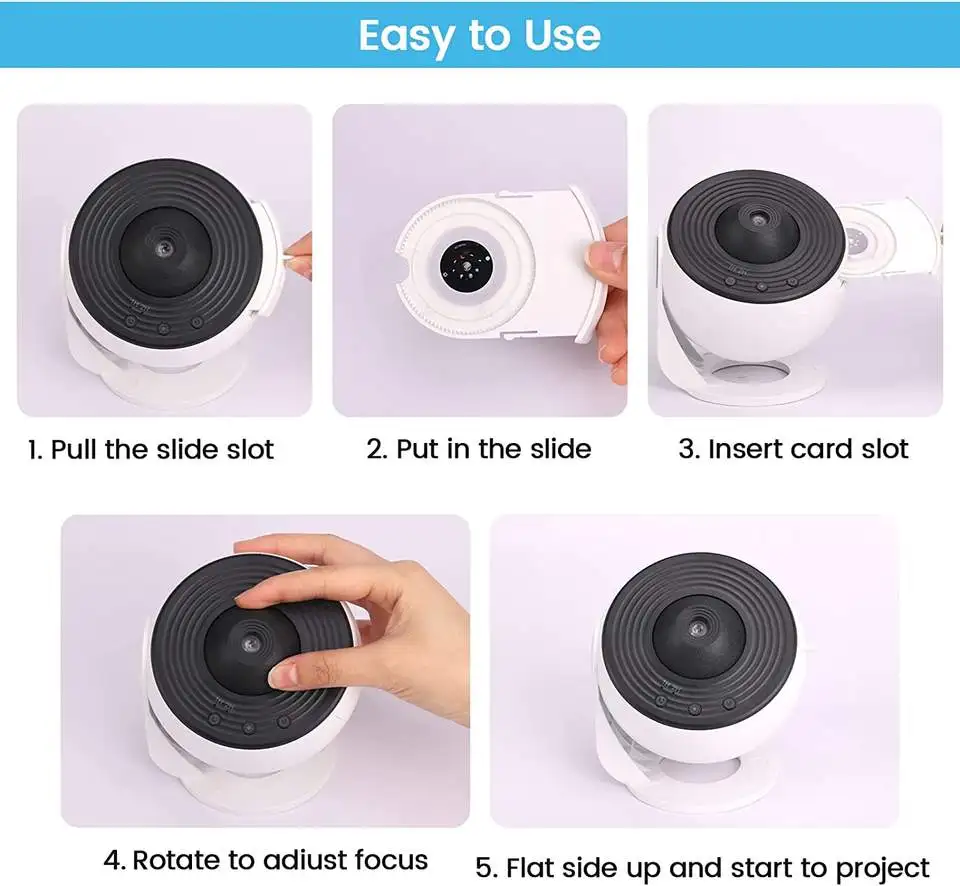 Easy to Use

1. Pull the slide slot

2. Put in the slide

3. Insert card slot

4. Rotate to adiust focus

5. Flat side up and start to project