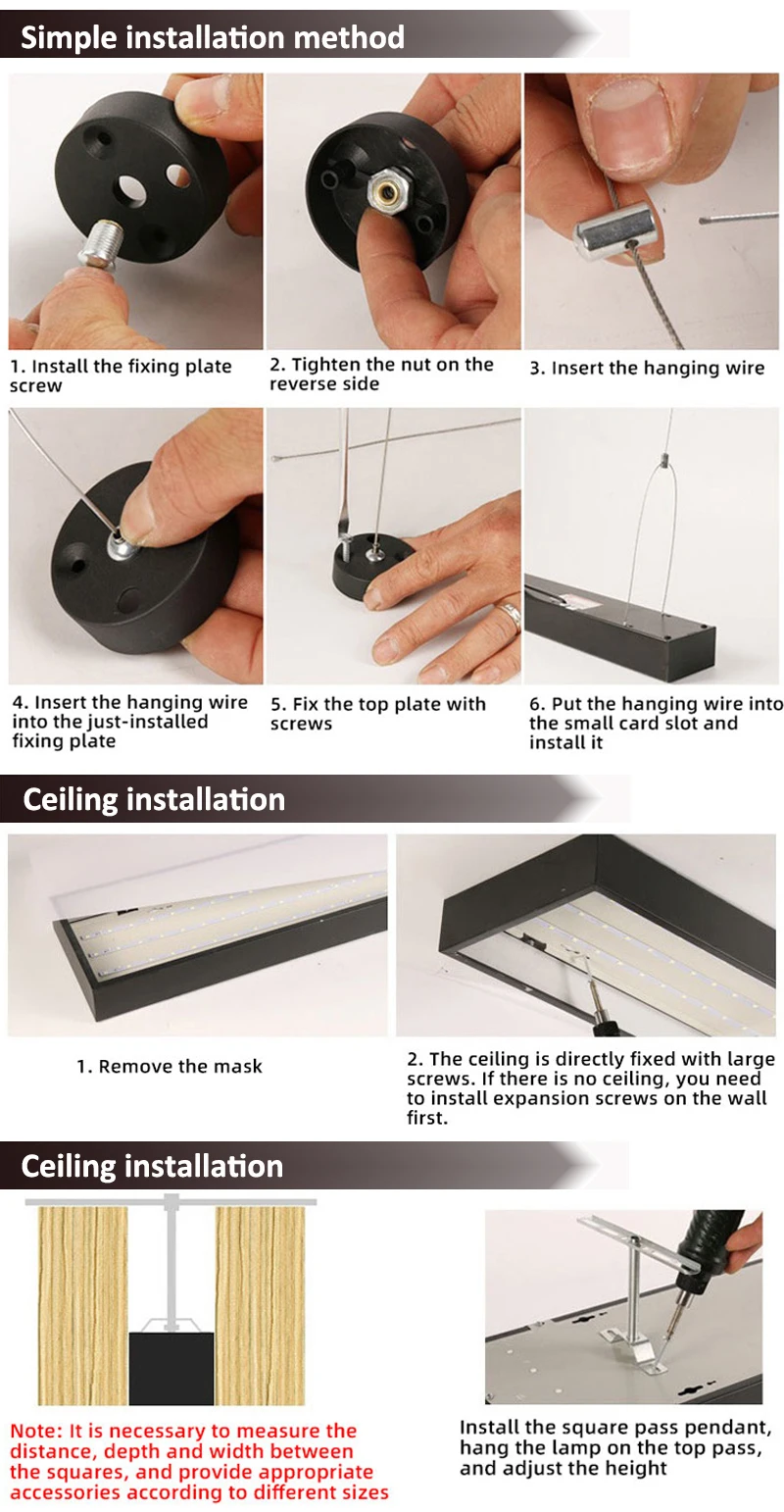 Simple installation method

1. Install the fixing plate screw

2. Tighten the nut on the reverse side

3. Insert the hanging wire

4. Insert the hanging wire into the just-installed fixing plate

5. Fix the top plate with screws

6. Put the hanging wire into the small card slot and install it

Ceiling installation

1. Remove the mask

2. The ceiling is directly fixed with large screws. If there is no ceiling, you need to install expansion screws on the wall first.

Ceiling installation

Note: It is necessary to measure the distance, depth and width between the squares, and provide appropriate accessories according to different sizes

Install the square pass pendant, hang the lamp on the top pass, and adjust the height