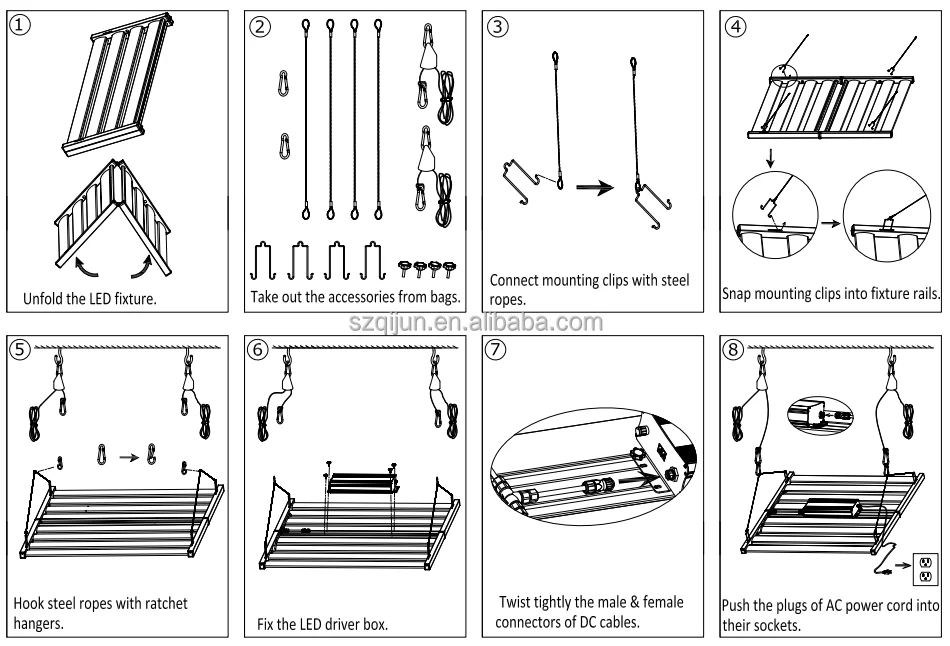 ①
Unfold the LED fixture.

②
Take out the accessories from bags.

③
Connect mounting clips with steel ropes.

④
Snap mounting clips into fixture rails.

szqijun.en.alibaba.com

⑤
Hook steel ropes with ratchet hangers.

⑥
Fix the LED driver box.

⑦
Twist tightly the male & female connectors of DC cables.

⑧
Push the plugs of AC power cord into their sockets.