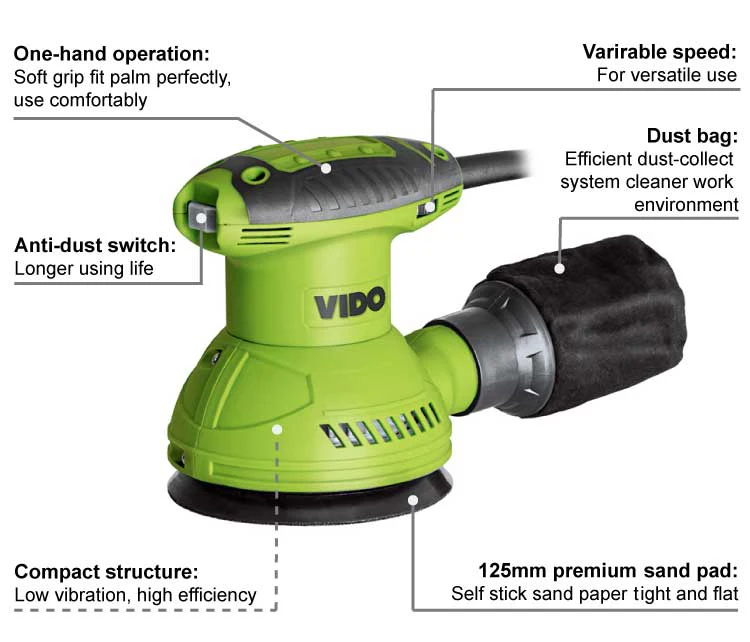 One-hand operation:
Soft grip fit palm perfectly, use comfortably

Varirable speed:
For versatile use

Dust bag:
Efficient dust-collect system cleaner work environment

Anti-dust switch:
Longer using life

VIDO

Compact structure:
Low vibration, high efficiency

125mm premium sand pad:
Self stick sand paper tight and flat