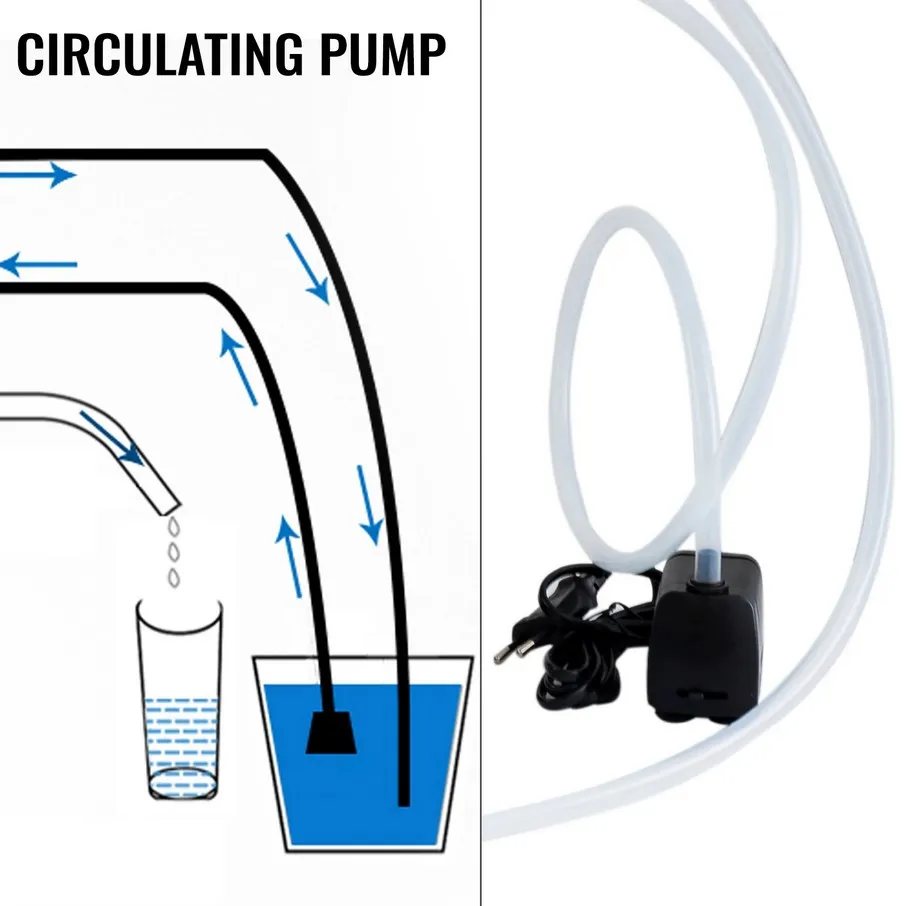 CIRCULATING PUMP