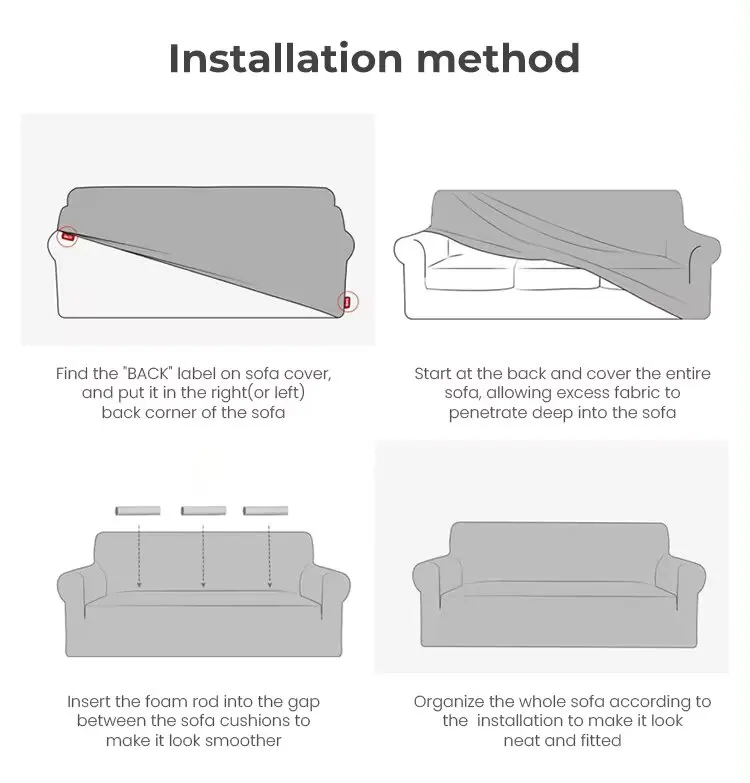 Installation method

Find the "BACK" label on sofa cover, and put it in the right(or left) back corner of the sofa

Start at the back and cover the entire sofa, allowing excess fabric to penetrate deep into the sofa

Insert the foam rod into the gap between the sofa cushions to make it look smoother

Organize the whole sofa according to the installation to make it look neat and fitted