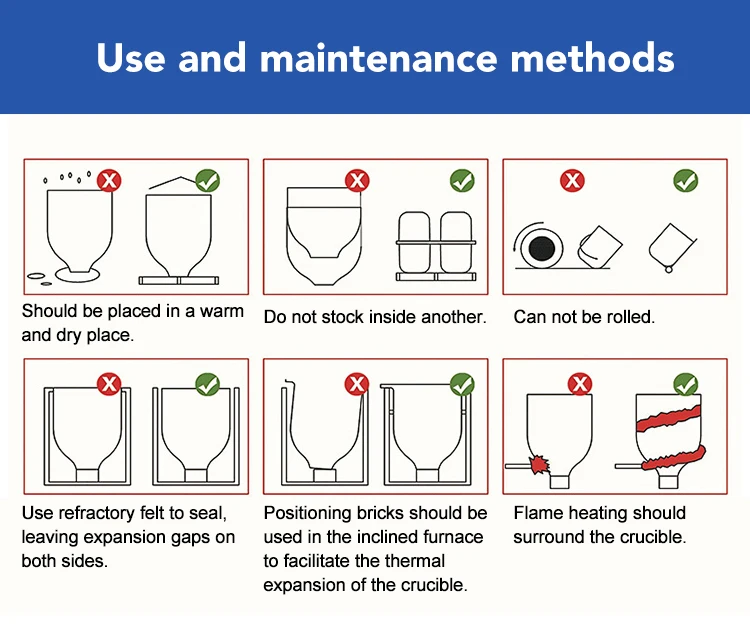 Use and maintenance methods

Should be placed in a warm and dry place.

Do not stock inside another.

Can not be rolled.

Use refractory felt to seal, leaving expansion gaps on both sides.

Positioning bricks should be used in the inclined furnace to facilitate the thermal expansion of the crucible.

Flame heating should surround the crucible.