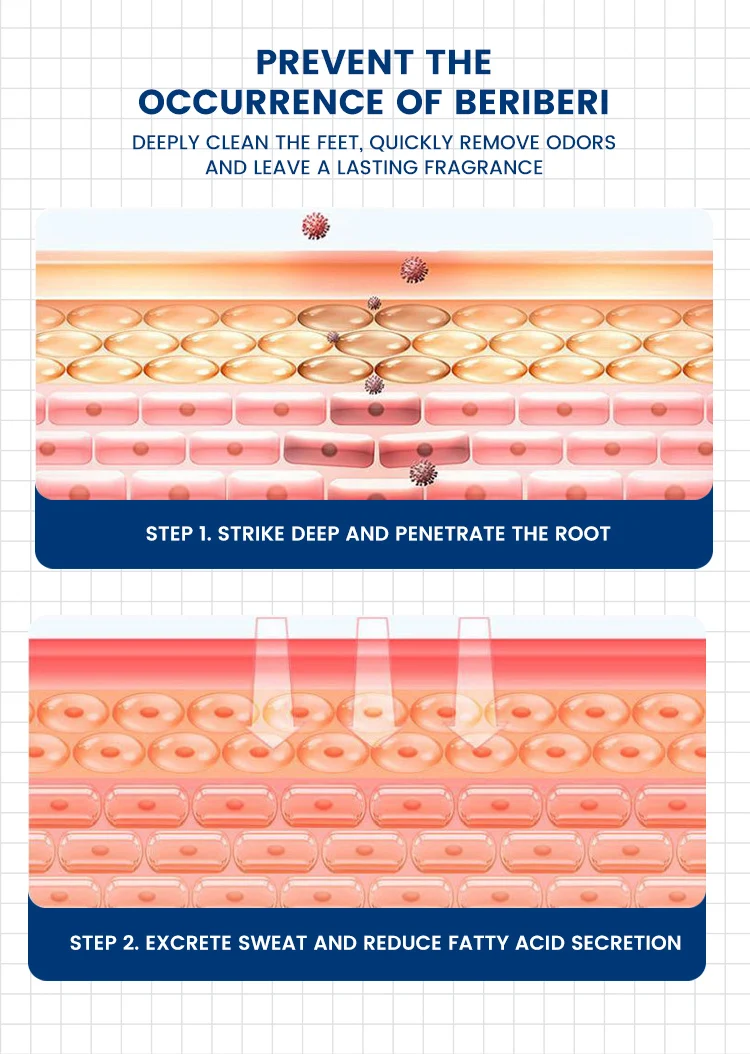 PREVENT THE OCCURRENCE OF BERIBERI

DEEPLY CLEAN THE FEET, QUICKLY REMOVE ODORS AND LEAVE A LASTING FRAGRANCE

STEP 1. STRIKE DEEP AND PENETRATE THE ROOT

STEP 2. EXCRETE SWEAT AND REDUCE FATTY ACID SECRETION