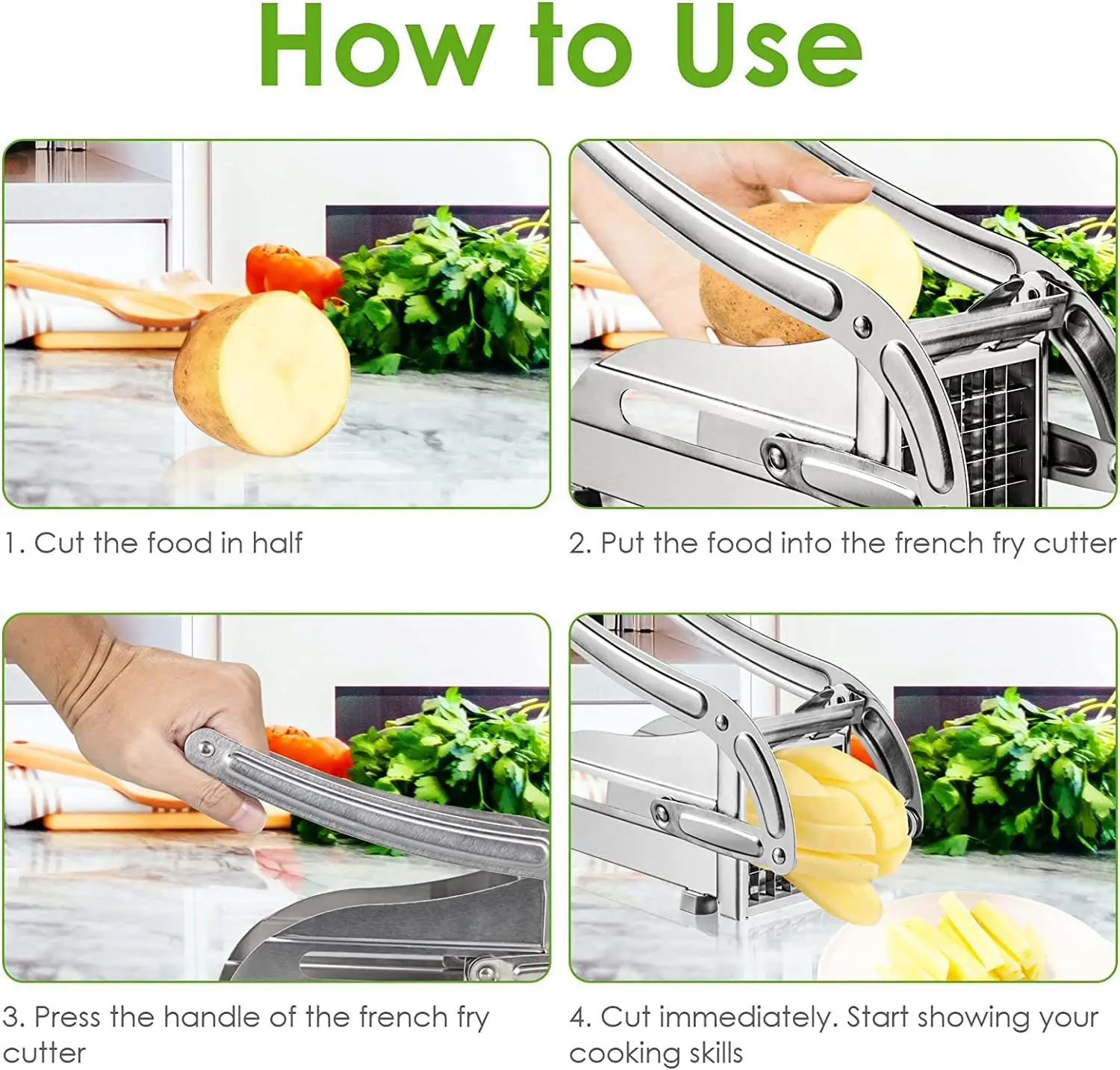 How to Use

1. Cut the food in half

2. Put the food into the french fry cutter

3. Press the handle of the french fry cutter

4. Cut immediately. Start showing your cooking skills