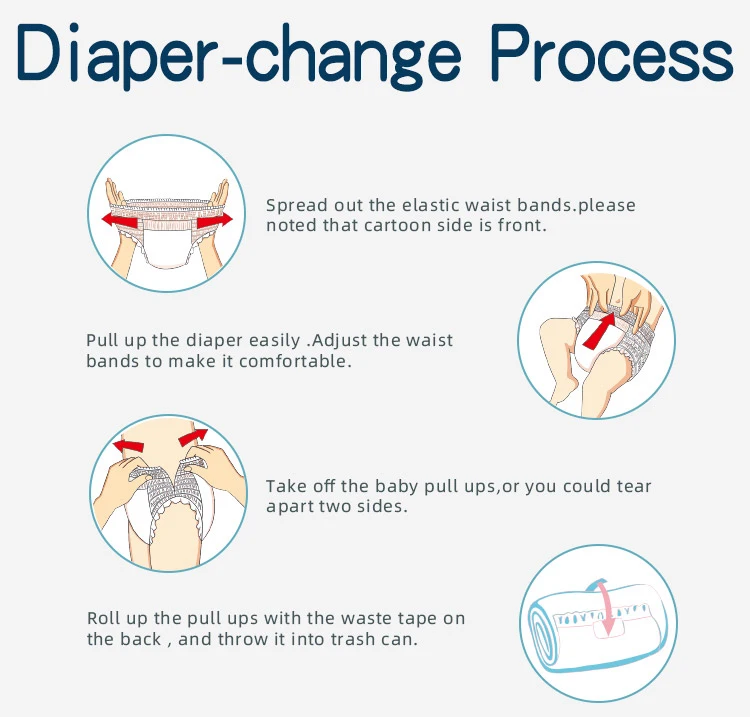 Diaper-change Process

Spread out the elastic waist bands.please noted that cartoon side is front.

Pull up the diaper easily .Adjust the waist bands to make it comfortable.

Take off the baby pull ups,or you could tear apart two sides.

Roll up the pull ups with the waste tape on the back , and throw it into trash can.