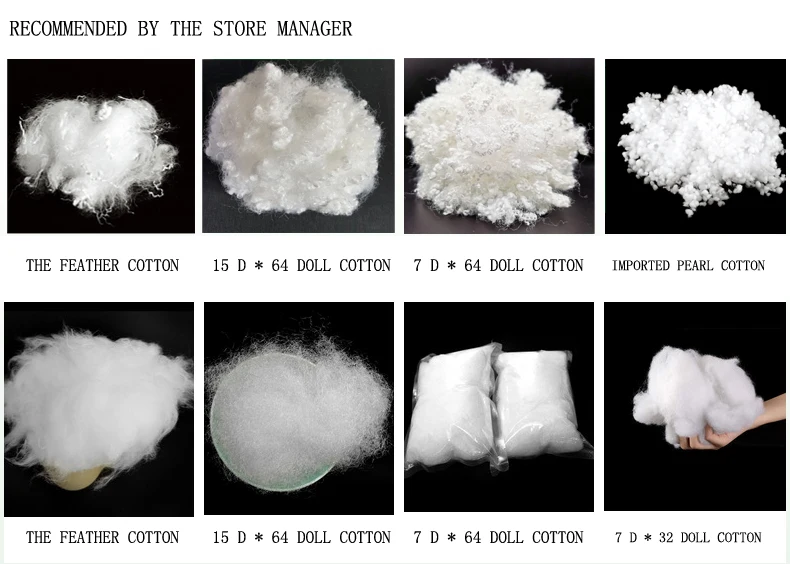 RECOMMENDED BY THE STORE MANAGER

THE FEATHER COTTON

15 D * 64 DOLL COTTON

7 D * 64 DOLL COTTON

IMPORTED PEARL COTTON

THE FEATHER COTTON

15 D * 64 DOLL COTTON

7 D * 64 DOLL COTTON

7 D * 32 DOLL COTTON