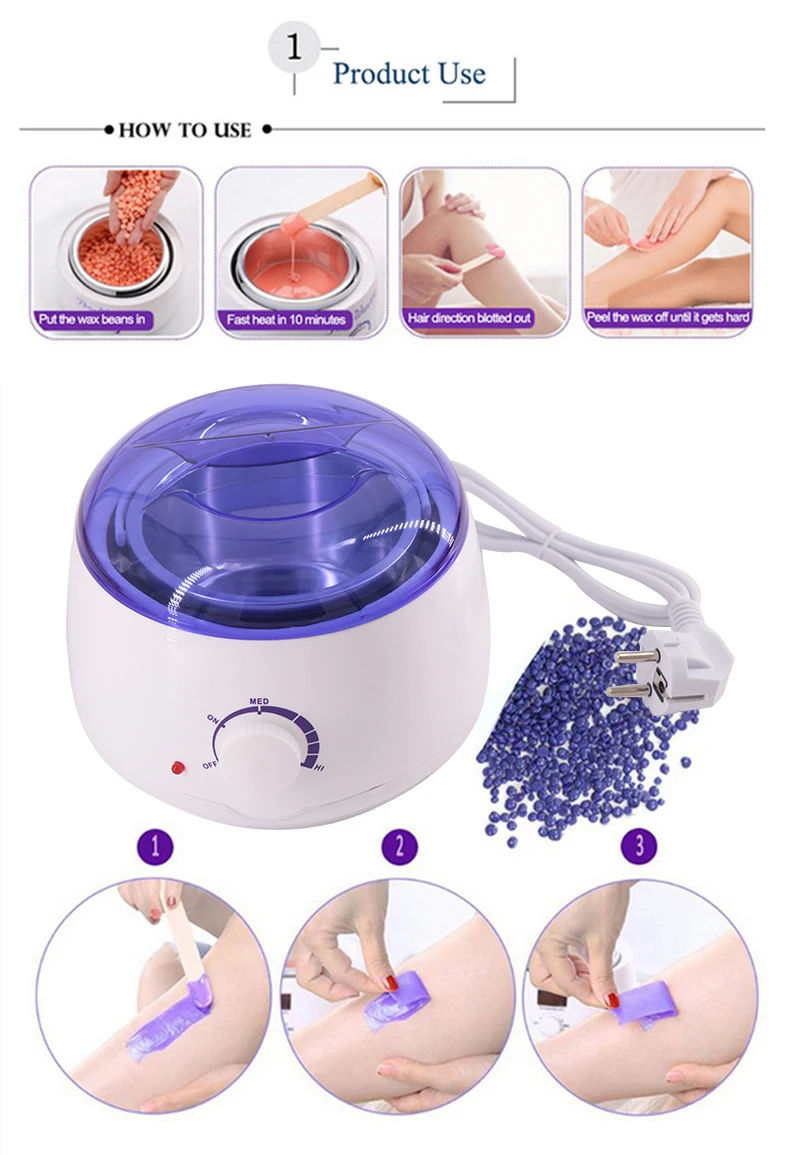 1
Product Use

HOW TO USE

Put the wax beans in

Fast heat in 10 minutes

Hair direction blotted out

Peel the wax off until it gets hard

MED
ON
OFF
HI

1

2

3