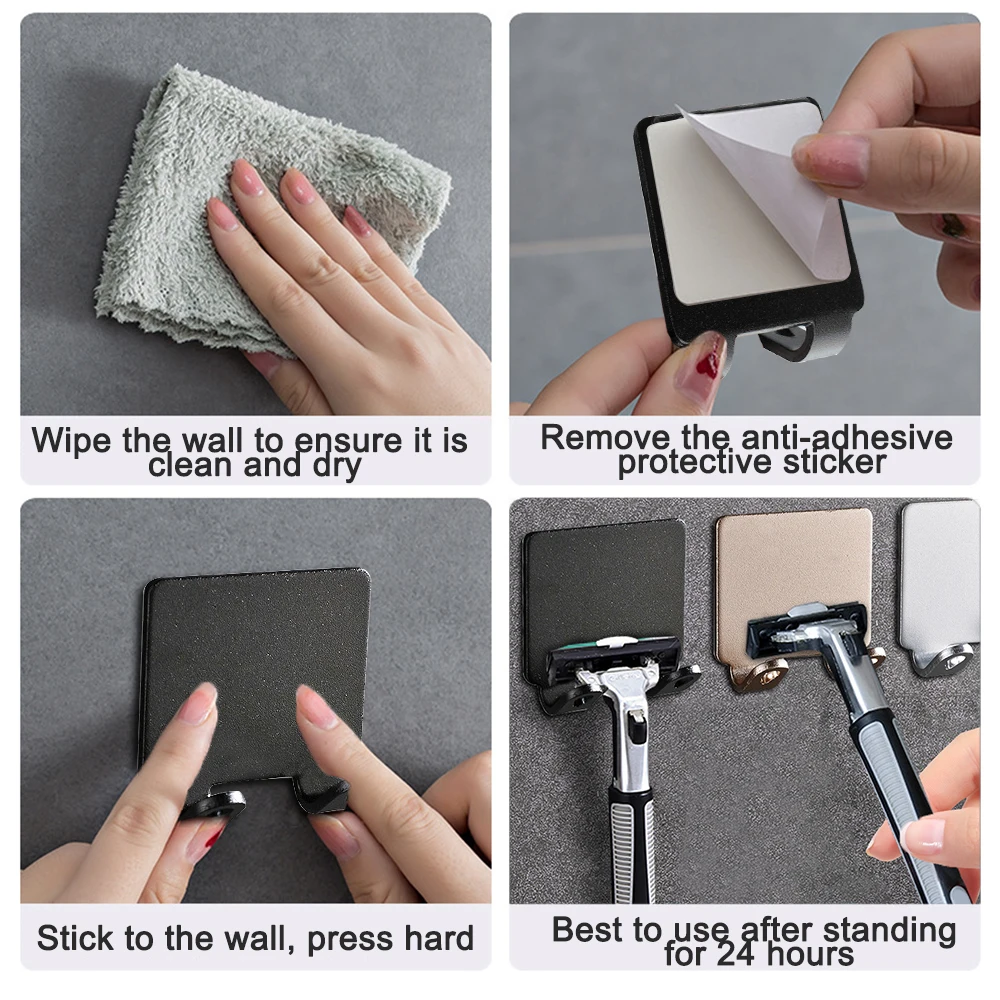 Wipe the wall to ensure it is clean and dry

Remove the anti-adhesive protective sticker

Stick to the wall, press hard

Best to use after standing for 24 hours