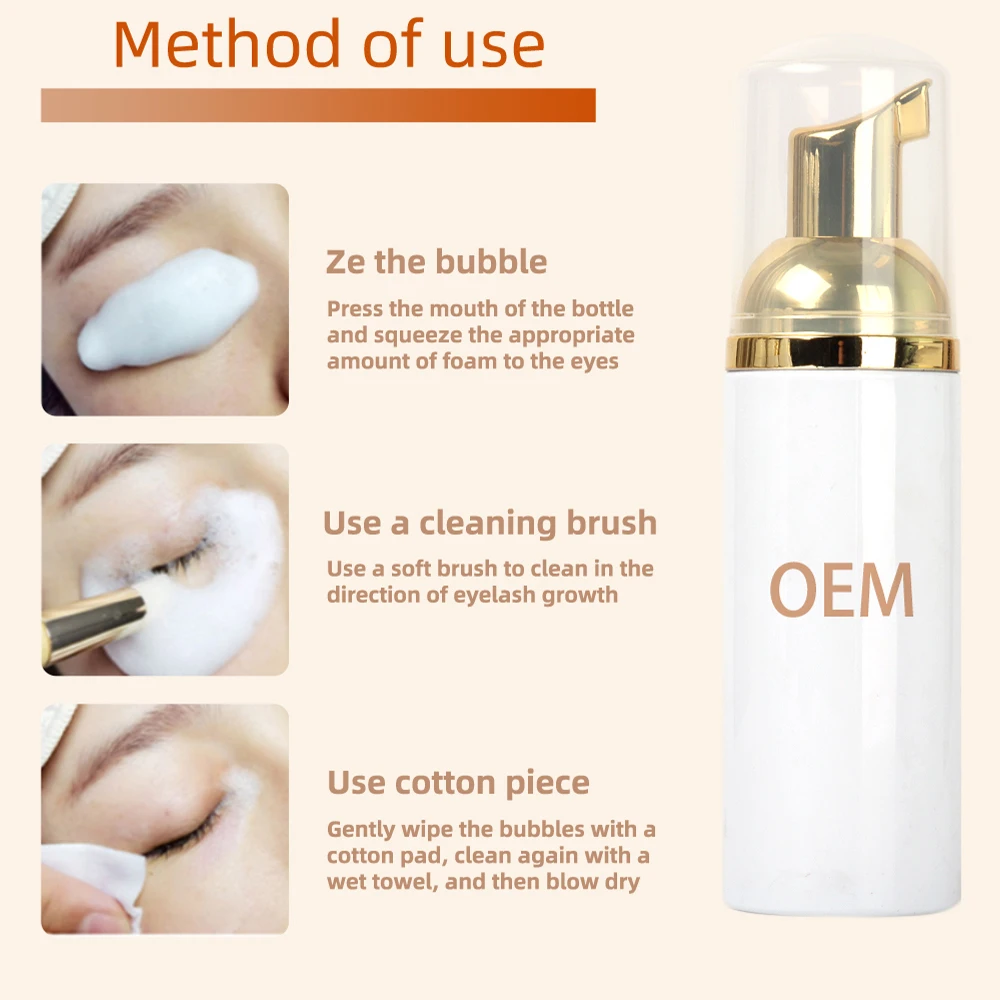 Method of use

Ze the bubble

Press the mouth of the bottle and squeeze the appropriate amount of foam to the eyes

Use a cleaning brush

Use a soft brush to clean in the direction of eyelash growth

Use cotton piece

Gently wipe the bubbles with a cotton pad, clean again with a wet towel, and then blow dry

OEM