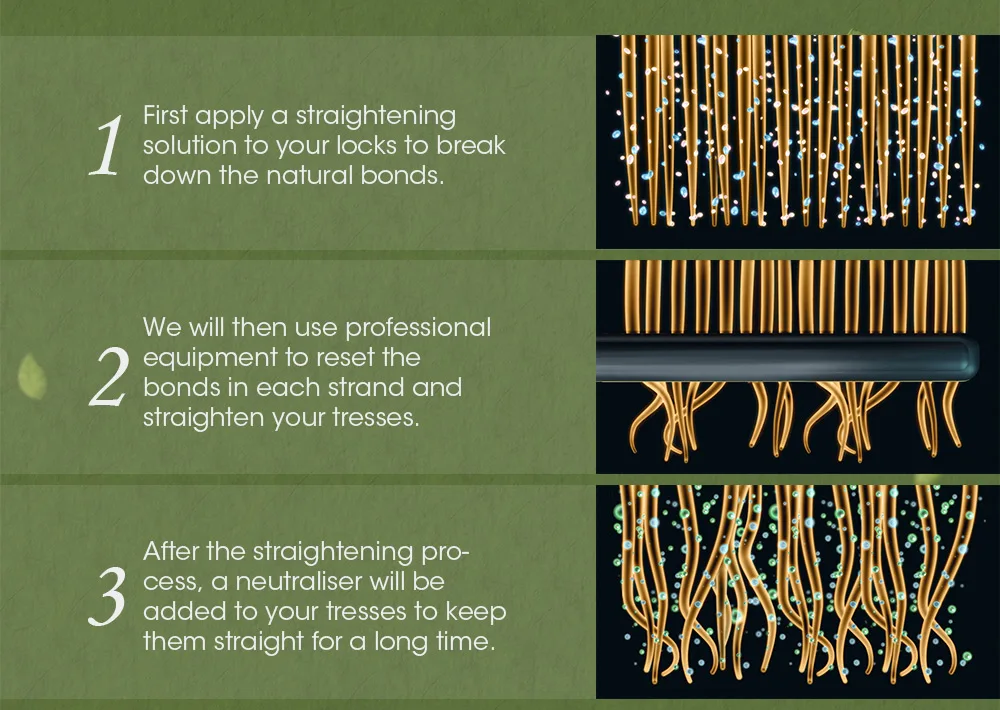 1

First apply a straightening solution to your locks to break down the natural bonds.

2

We will then use professional equipment to reset the bonds in each strand and straighten your tresses.

3

After the straightening process, a neutraliser will be added to your tresses to keep them straight for a long time.