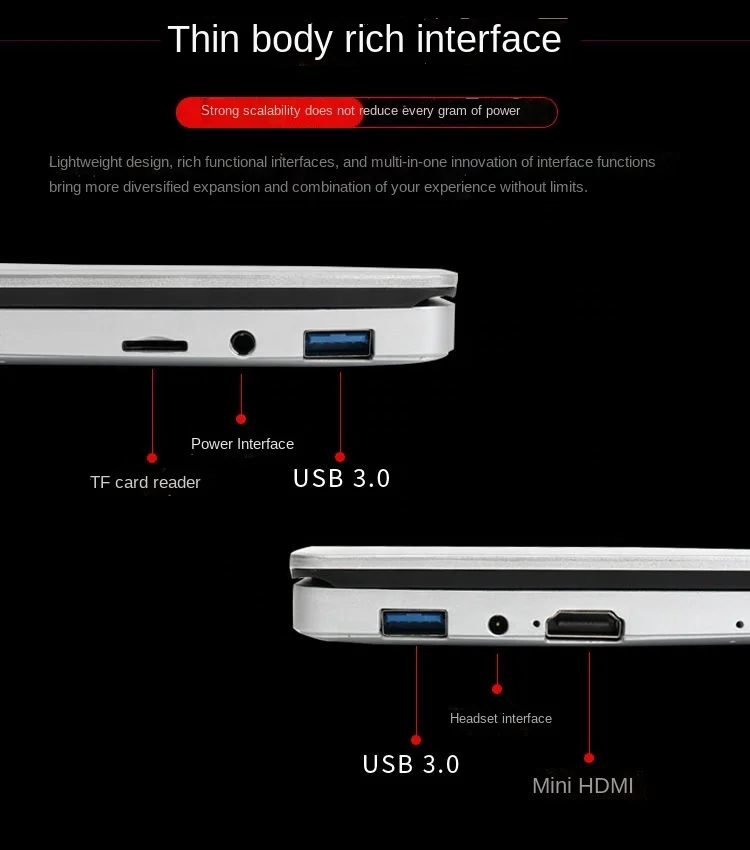 Thin body rich interface

Strong scalability does not reduce every gram of power

Lightweight design, rich functional interfaces, and multi-in-one innovation of interface functions bring more diversified expansion and combination of your experience without limits.

Power Interface

TF card reader

USB 3.0

Headset interface

USB 3.0

Mini HDMI