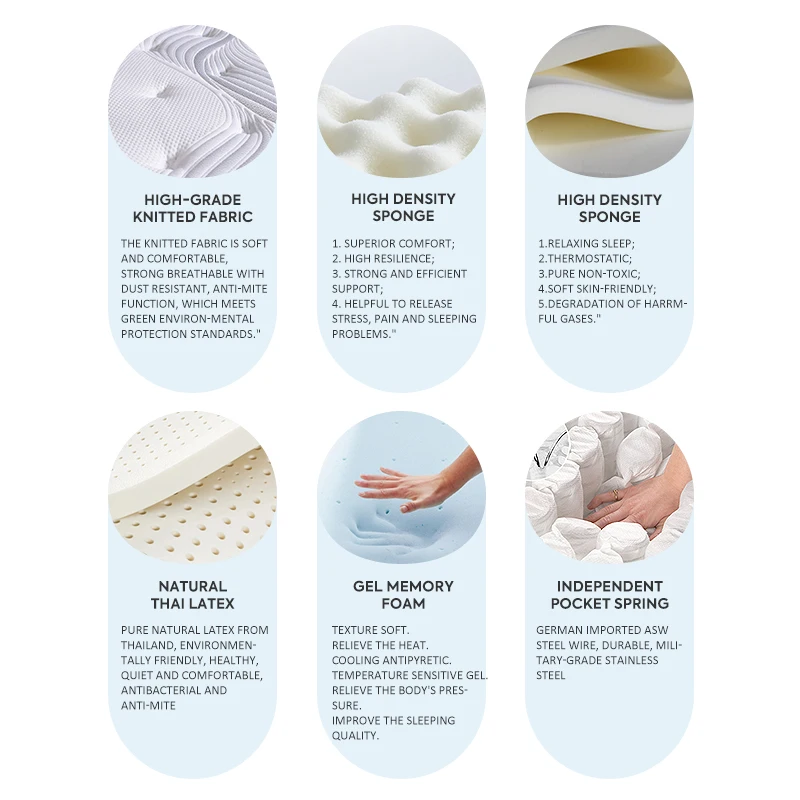 HIGH-GRADE KNITTED FABRIC

THE KNITTED FABRIC IS SOFT AND COMFORTABLE, STRONG BREATHABLE WITH DUST RESISTANT, ANTI-MITE FUNCTION, WHICH MEETS GREEN ENVIRON-MENTAL PROTECTION STANDARDS."

HIGH DENSITY SPONGE

1. SUPERIOR COMFORT;
2. HIGH RESILIENCE;
3. STRONG AND EFFICIENT SUPPORT;
4. HELPFUL TO RELEASE STRESS, PAIN AND SLEEPING PROBLEMS."

HIGH DENSITY SPONGE

1.RELAXING SLEEP;
2.THERMOSTATIC;
3.PURE NON-TOXIC;
4.SOFT SKIN-FRIENDLY;
5.DEGRADATION OF HARRMFUL GASES."

NATURAL THAI LATEX

PURE NATURAL LATEX FROM THAILAND, ENVIRONMENTALLY FRIENDLY, HEALTHY, QUIET AND COMFORTABLE, ANTIBACTERIAL AND ANTI-MITE

GEL MEMORY FOAM

TEXTURE SOFT.
RELIEVE THE HEAT.
COOLING ANTIPYRETIC.
TEMPERATURE SENSITIVE GEL.
RELIEVE THE BODY'S PRESSURE.
IMPROVE THE SLEEPING QUALITY.

INDEPENDENT POCKET SPRING

GERMAN IMPORTED ASW STEEL WIRE, DURABLE, MILITARY-GRADE STAINLESS STEEL