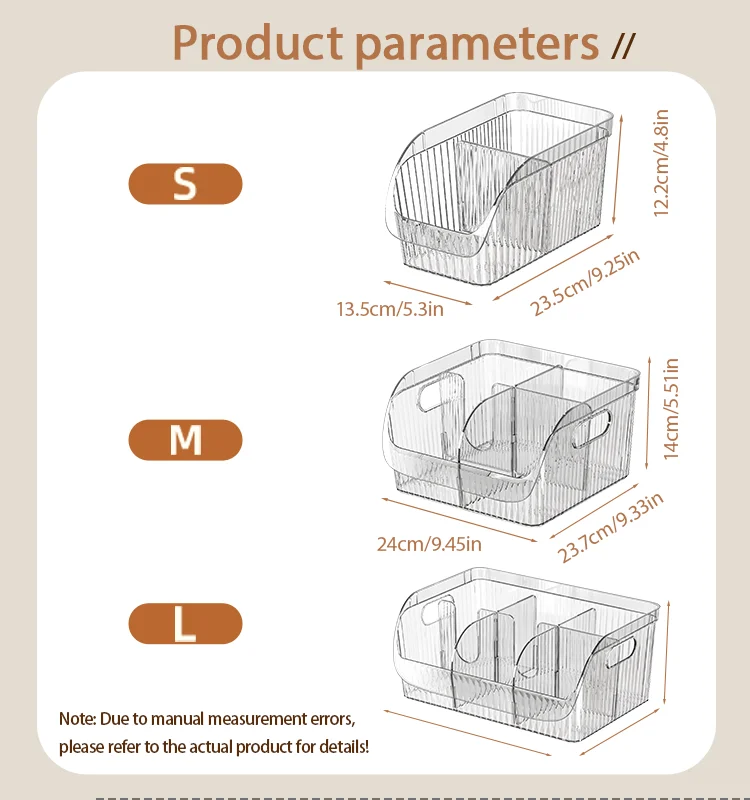 Product parameters //

S

12.2cm/4.8in

13.5cm/5.3in

23.5cm/9.25in

M

14cm/5.51in

24cm/9.45in

23.7cm/9.33in

L

Note: Due to manual measurement errors, please refer to the actual product for details!