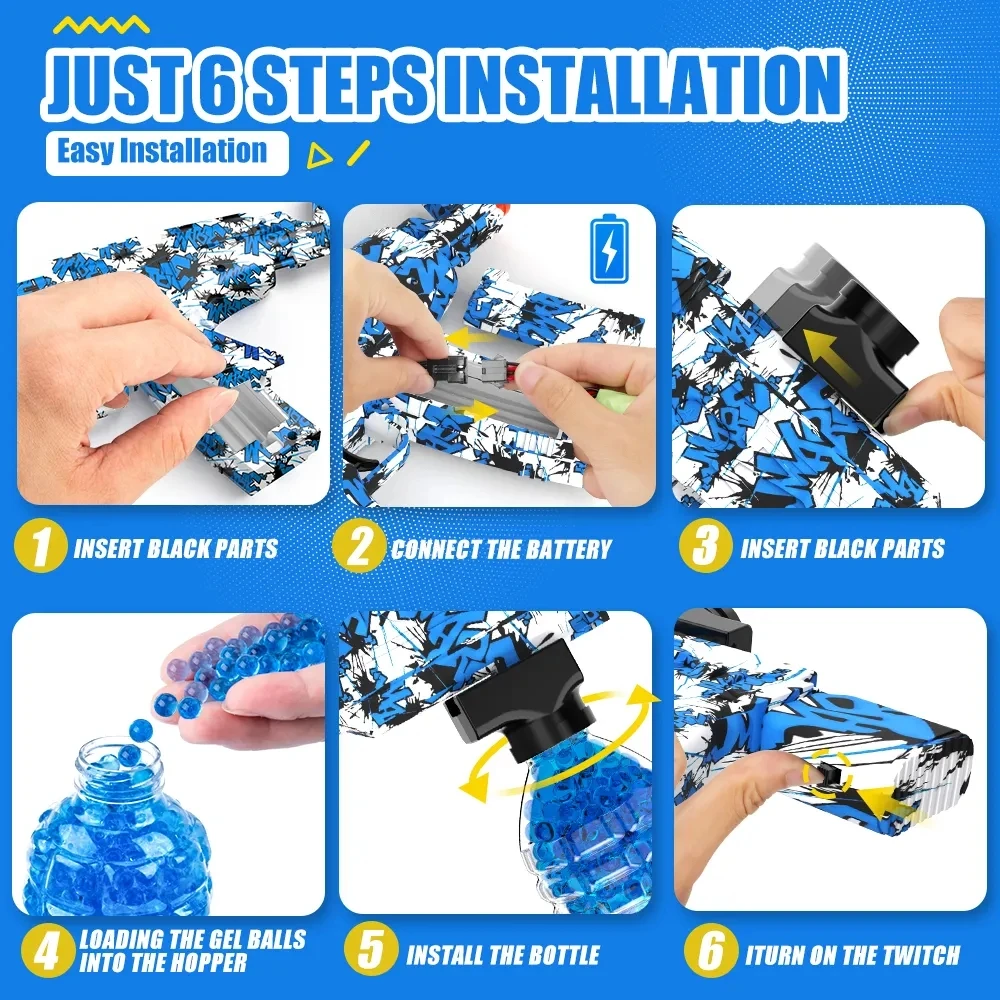 JUST 6 STEPS INSTALLATION

Easy Installation

1 INSERT BLACK PARTS

2 CONNECT THE BATTERY

3 INSERT BLACK PARTS

4 LOADING THE GEL BALLS INTO THE HOPPER

5 INSTALL THE BOTTLE

6 ITURN ON THE TWITCH