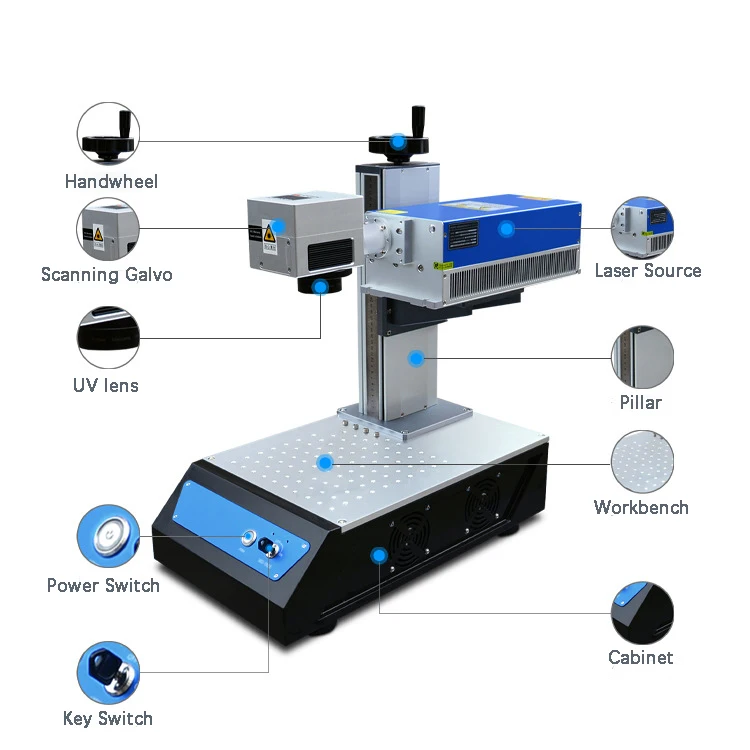 Handwheel

Scanning Galvo

UV lens

Power Switch

Key Switch

Laser Source

Pillar

Workbench

Cabinet