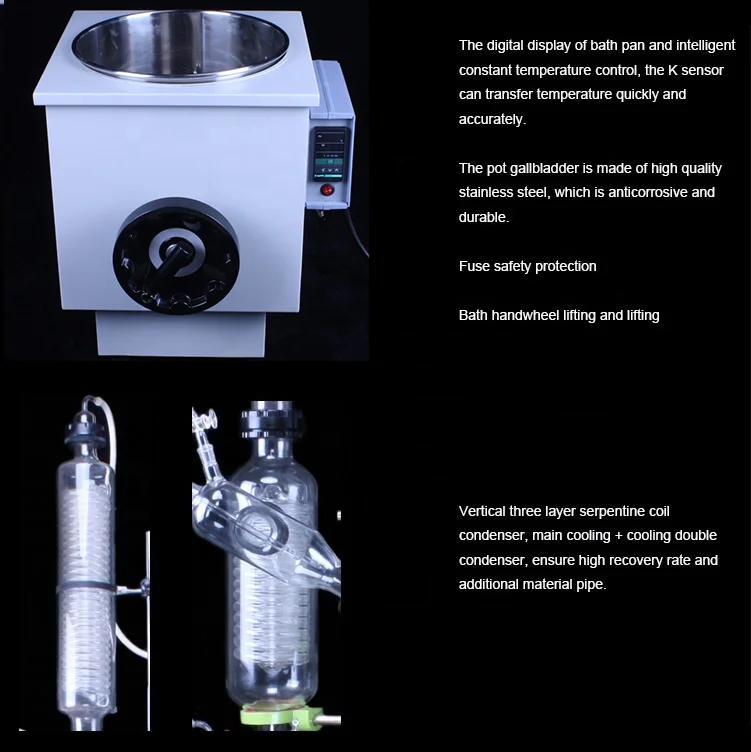 The digital display of bath pan and intelligent constant temperature control, the K sensor can transfer temperature quickly and accurately.

The pot gallbladder is made of high quality stainless steel, which is anticorrosive and durable.

Fuse safety protection

Bath handwheel lifting and lifting

Vertical three layer serpentine coil condenser, main cooling + cooling double condenser, ensure high recovery rate and additional material pipe.