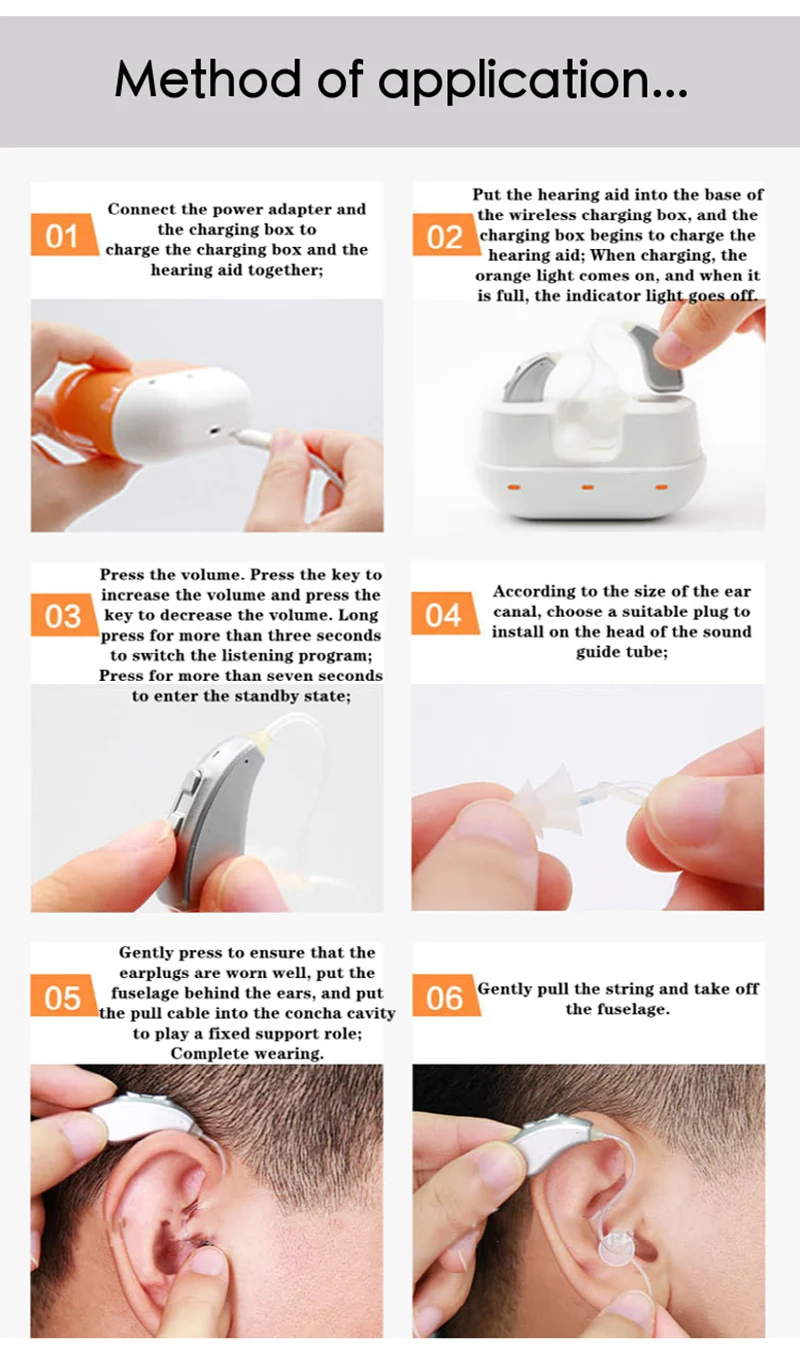 Method of application...

01 Connect the power adapter and the charging box to charge the charging box and the hearing aid together;

02 Put the hearing aid into the base of the wireless charging box, and the charging box begins to charge the hearing aid; When charging, the orange light comes on, and when it is full, the indicator light goes off.

03 Press the volume. Press the key to increase the volume and press the key to decrease the volume. Long press for more than three seconds to switch the listening program; Press for more than seven seconds to enter the standby state;

04 According to the size of the ear canal, choose a suitable plug to install on the head of the sound guide tube;

05 Gently press to ensure that the earplugs are worn well, put the fuselage behind the ears, and put the pull cable into the concha cavity to play a fixed support role; Complete wearing.

06 Gently pull the string and take off the fuselage.