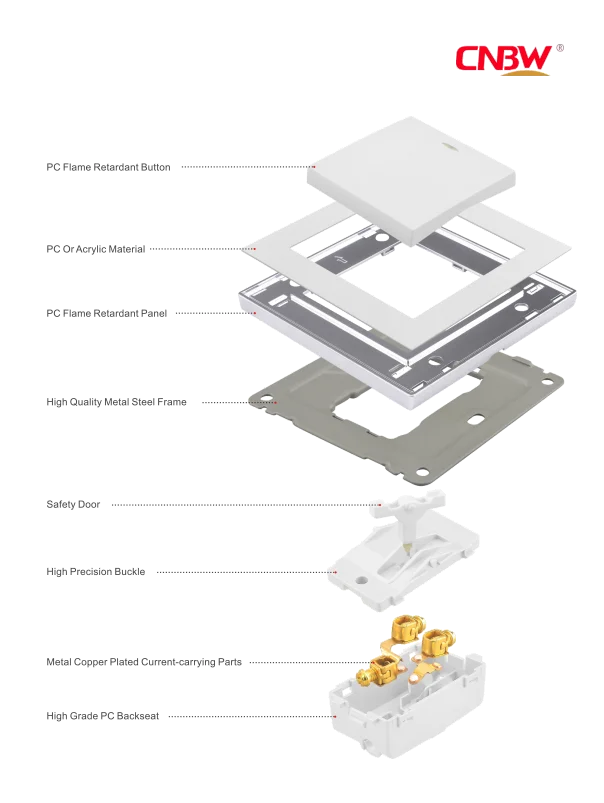 CNBW®

PC Flame Retardant Button

PC Or Acrylic Material

PC Flame Retardant Panel

High Quality Metal Steel Frame

Safety Door

High Precision Buckle

Metal Copper Plated Current-carrying Parts

High Grade PC Backseat