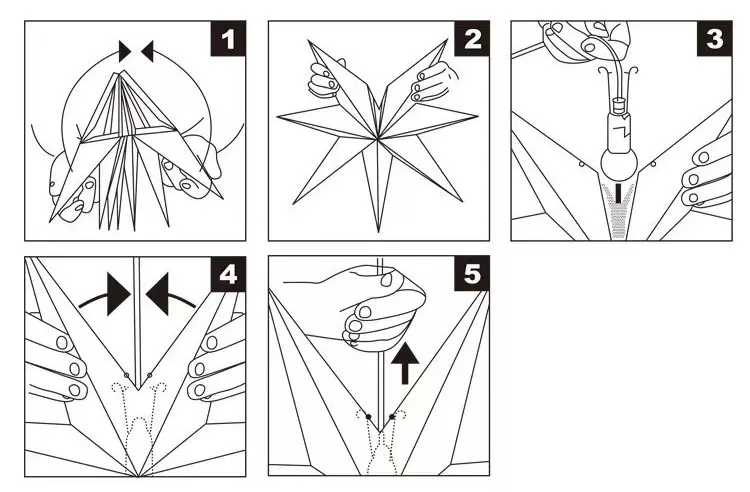 1

2

3

4

5