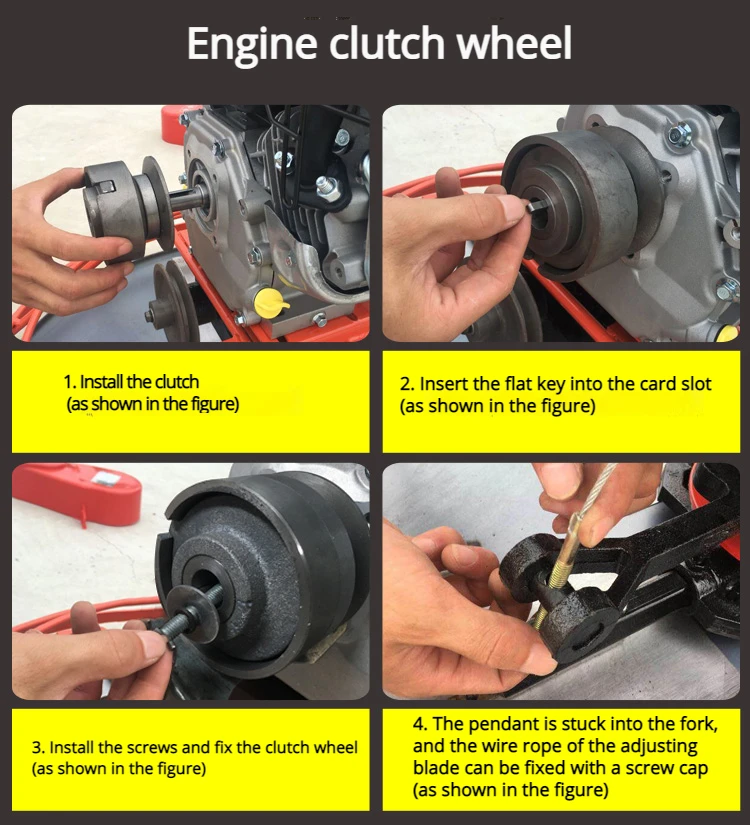 Engine clutch wheel

1. Install the clutch
(as shown in the figure)

2. Insert the flat key into the card slot
(as shown in the figure)

3. Install the screws and fix the clutch wheel
(as shown in the figure)

4. The pendant is stuck into the fork, and the wire rope of the adjusting blade can be fixed with a screw cap
(as shown in the figure)