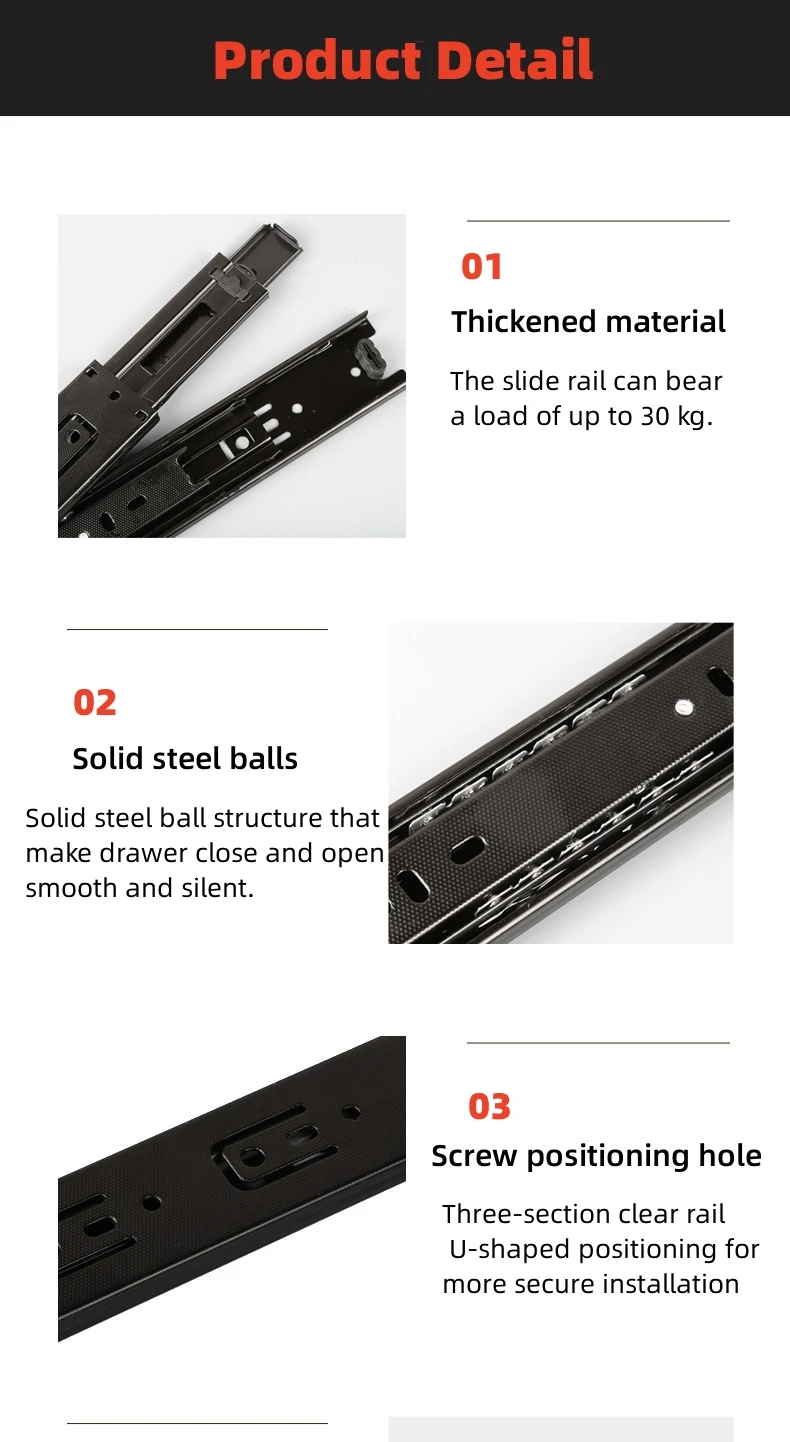 Product Detail

01

Thickened material

The slide rail can bear a load of up to 30 kg.

02

Solid steel balls

Solid steel ball structure that make drawer close and open smooth and silent.

03

Screw positioning hole

Three-section clear rail U-shaped positioning for more secure installation