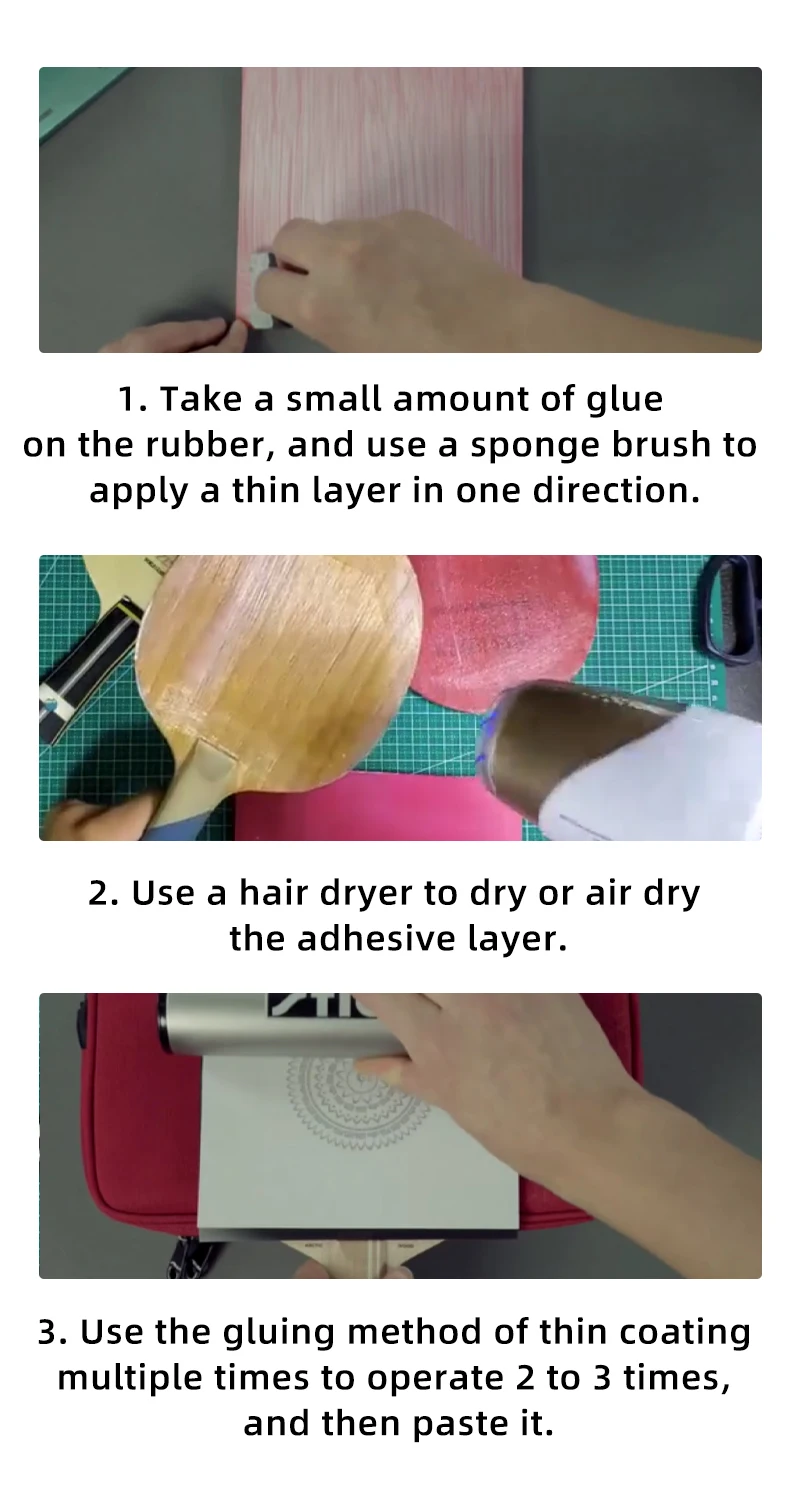 1. Take a small amount of glue on the rubber, and use a sponge brush to apply a thin layer in one direction.

2. Use a hair dryer to dry or air dry the adhesive layer.

3. Use the gluing method of thin coating multiple times to operate 2 to 3 times, and then paste it.