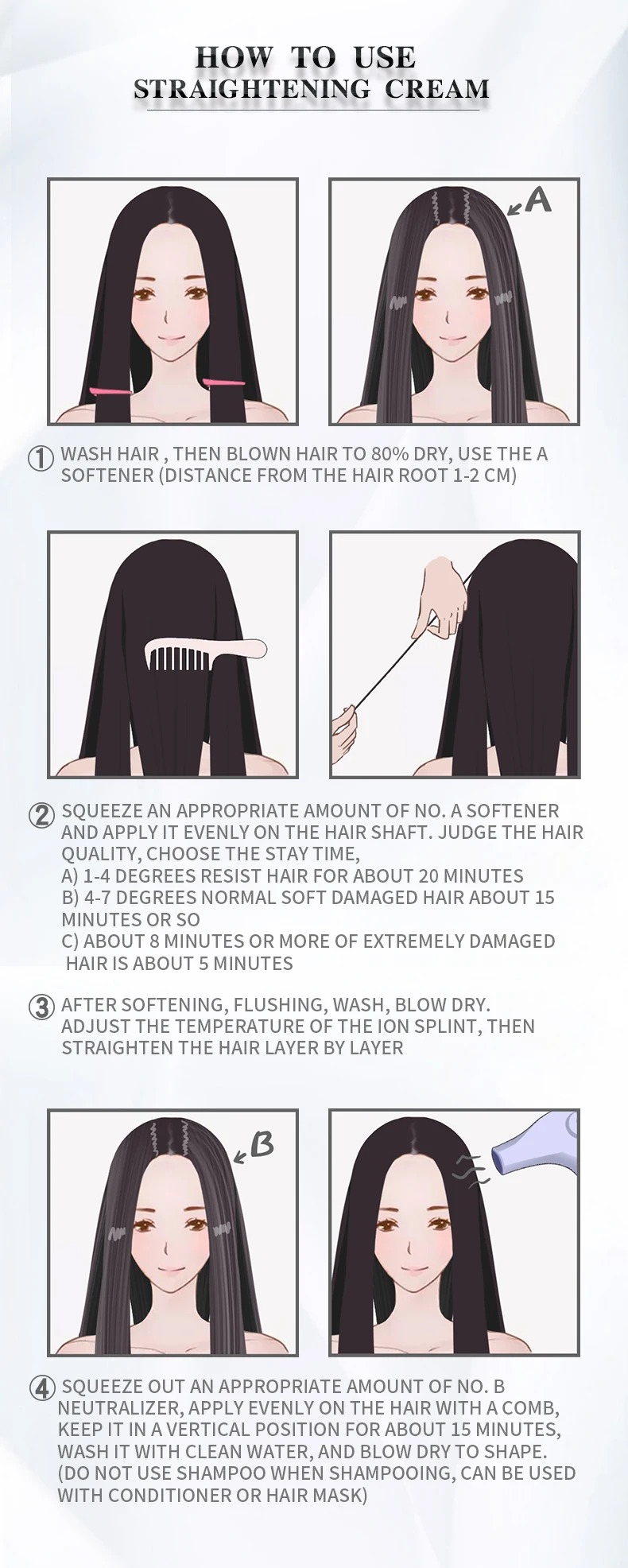 HOW TO USE
STRAIGHTENING CREAM

A

① WASH HAIR , THEN BLOWN HAIR TO 80% DRY, USE THE A SOFTENER (DISTANCE FROM THE HAIR ROOT 1-2 CM)

② SQUEEZE AN APPROPRIATE AMOUNT OF NO. A SOFTENER AND APPLY IT EVENLY ON THE HAIR SHAFT. JUDGE THE HAIR QUALITY, CHOOSE THE STAY TIME,
A) 1-4 DEGREES RESIST HAIR FOR ABOUT 20 MINUTES
B) 4-7 DEGREES NORMAL SOFT DAMAGED HAIR ABOUT 15 MINUTES OR SO
C) ABOUT 8 MINUTES OR MORE OF EXTREMELY DAMAGED HAIR IS ABOUT 5 MINUTES

③ AFTER SOFTENING, FLUSHING, WASH, BLOW DRY. ADJUST THE TEMPERATURE OF THE ION SPLINT, THEN STRAIGHTEN THE HAIR LAYER BY LAYER

B

④ SQUEEZE OUT AN APPROPRIATE AMOUNT OF NO. B NEUTRALIZER, APPLY EVENLY ON THE HAIR WITH A COMB, KEEP IT IN A VERTICAL POSITION FOR ABOUT 15 MINUTES, WASH IT WITH CLEAN WATER, AND BLOW DRY TO SHAPE. (DO NOT USE SHAMPOO WHEN SHAMPOOING, CAN BE USED WITH CONDITIONER OR HAIR MASK)