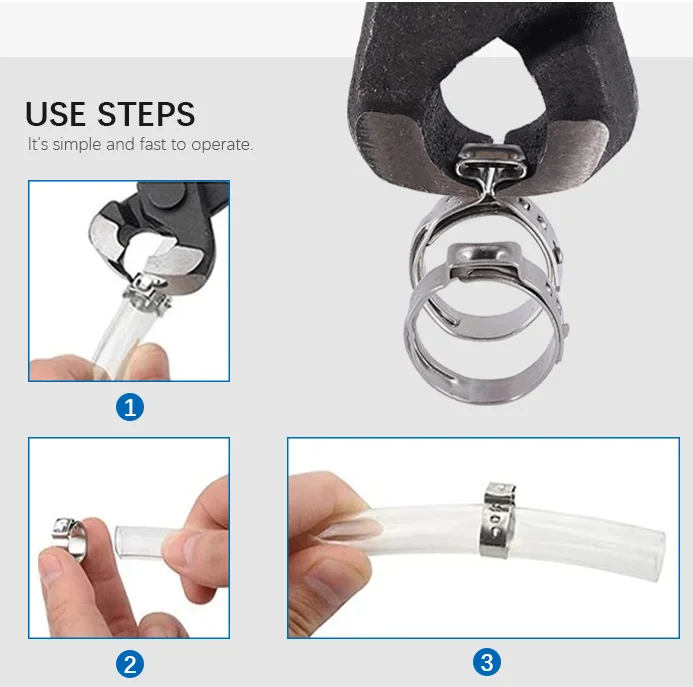 USE STEPS
It's simple and fast to operate.

1

2

3