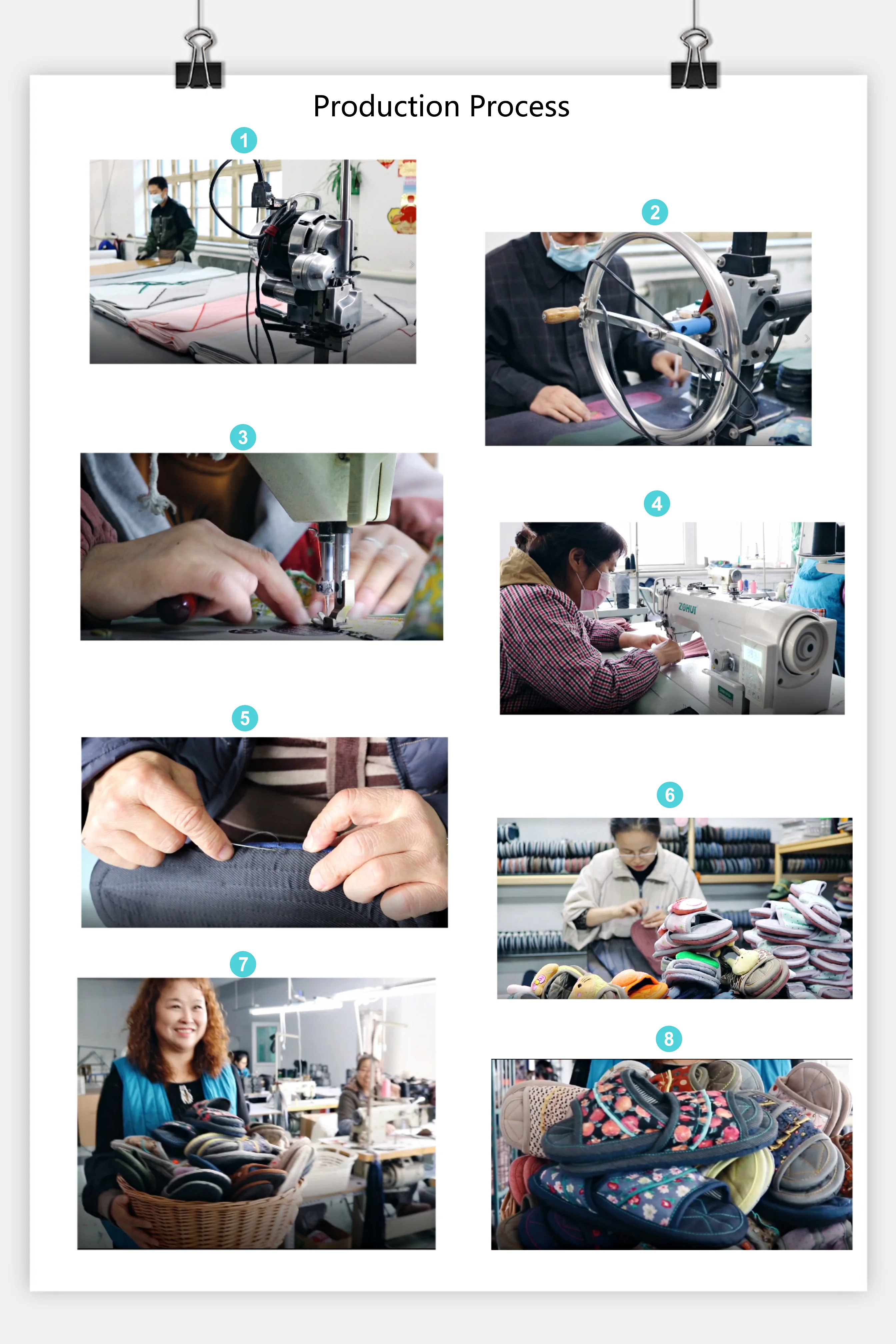 Production Process

1

2

3

4

ZOHUI

5

6

7

8