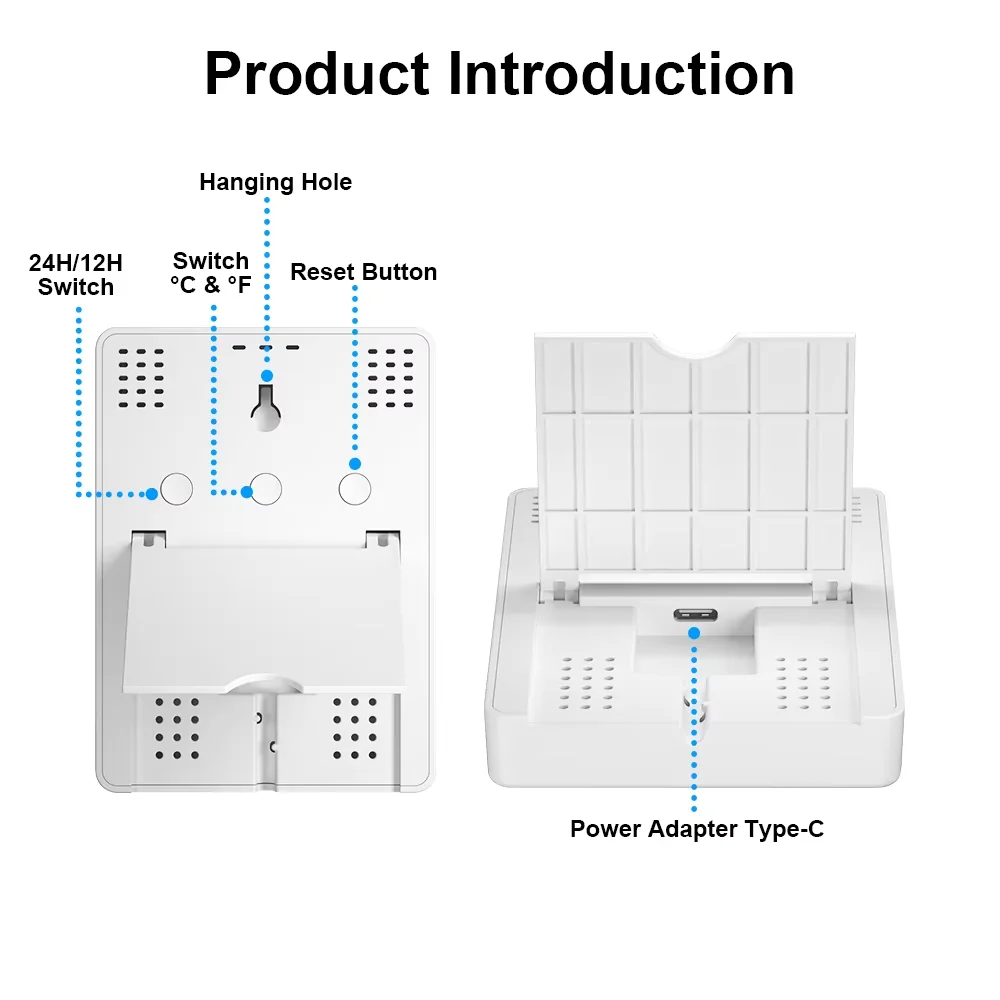 Product Introduction

Hanging Hole

24H/12H Switch

Switch °C & °F

Reset Button

Power Adapter Type-C