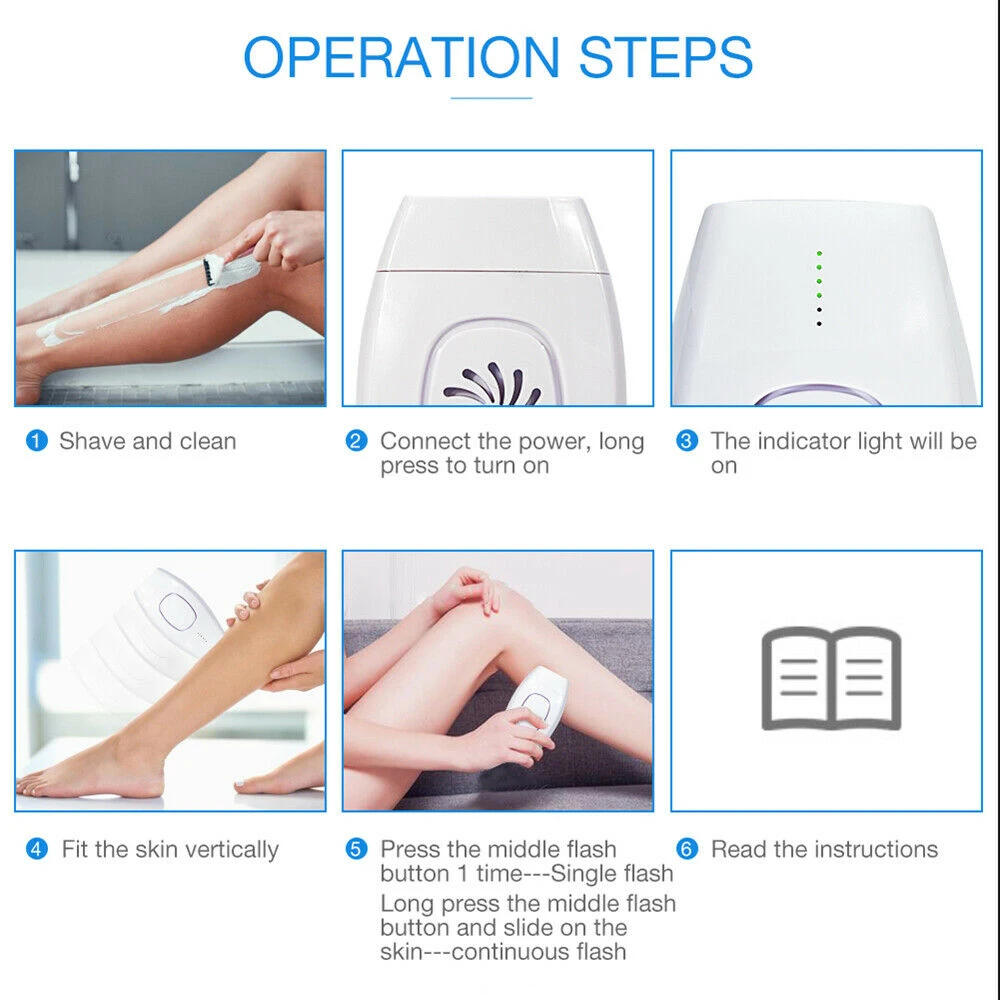 OPERATION STEPS

1 Shave and clean

2 Connect the power, long press to turn on

3 The indicator light will be on

4 Fit the skin vertically

5 Press the middle flash button 1 time---Single flash
Long press the middle flash button and slide on the skin---continuous flash

6 Read the instructions