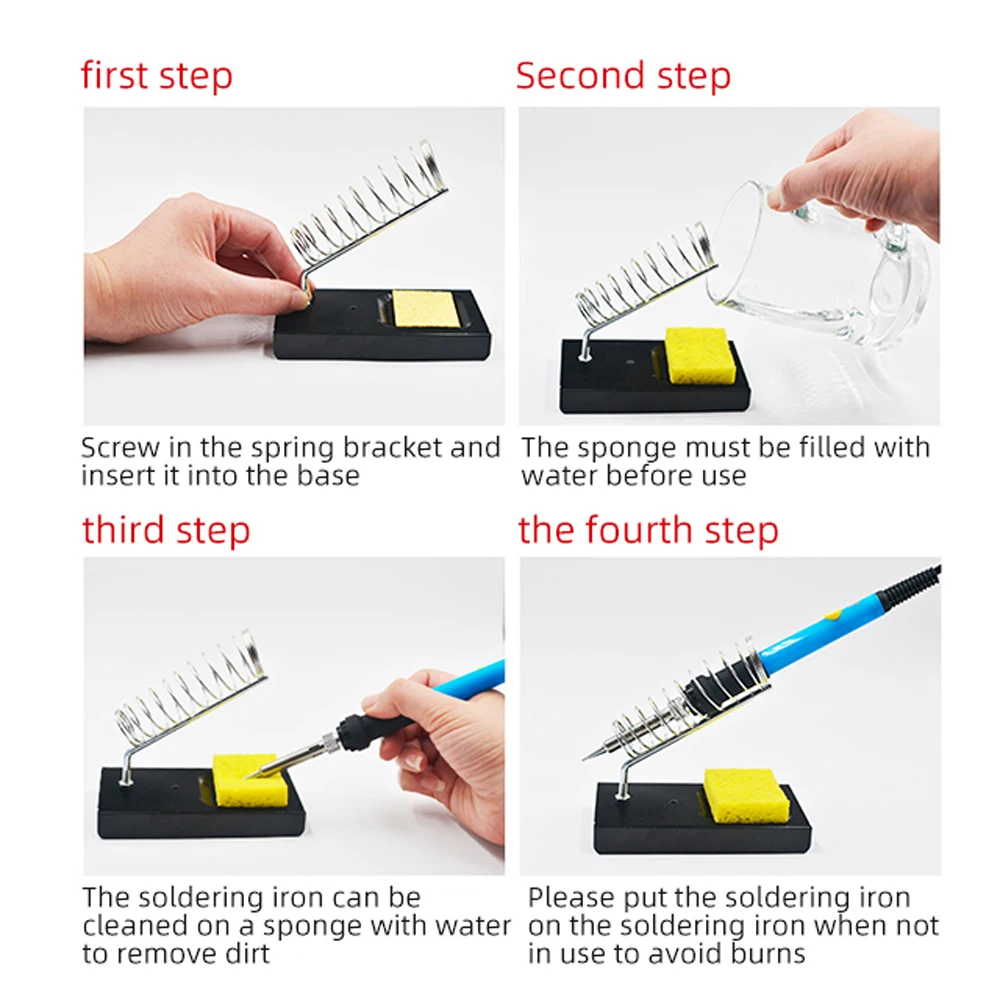 first step

Screw in the spring bracket and insert it into the base

Second step

The sponge must be filled with water before use

third step

The soldering iron can be cleaned on a sponge with water to remove dirt

the fourth step

Please put the soldering iron on the soldering iron when not in use to avoid burns